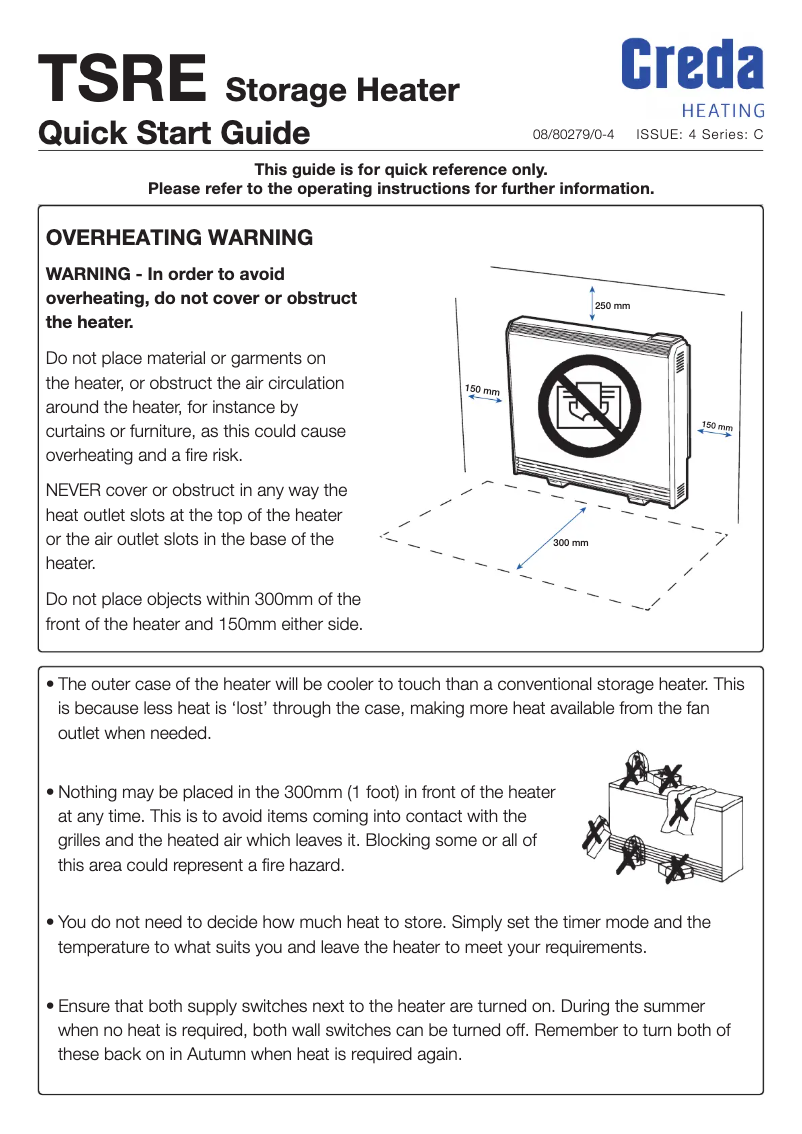 TSRE Storage Heater

Quick Start Guide

Creda
HEATING

08/80279/0-4 ISSUE: 4 Series: C

This guide is for quick reference only.
Please refer to the operating instructions for further information.

OVERHEATING WARNING

WARNING - In order to avoid overheating, do not cover or obstruct the heater.

Do not place material or garments on the heater, or obstruct the air circulation around the heater, for instance by curtains or furniture, as this could cause overheating and a fire risk.

NEVER cover or obstruct in any way the heat outlet slots at the top of the heater or the air outlet slots in the base of the heater.

Do not place objects within 300mm of the front of the heater and 150mm either side.

250 mm

150 mm

150 mm

300 mm

• The outer case of the heater will be cooler to touch than a conventional storage heater. This is because less heat is 'lost' through the case, making more heat available from the fan outlet when needed.

• Nothing may be placed in the 300mm (1 foot) in front of the heater at any time. This is to avoid items coming into contact with the grilles and the heated air which leaves it. Blocking some or all of this area could represent a fire hazard.

• You do not need to decide how much heat to store. Simply set the timer mode and the temperature to what suits you and leave the heater to meet your requirements.

• Ensure that both supply switches next to the heater are turned on. During the summer when no heat is required, both wall switches can be turned off. Remember to turn both of these back on in Autumn when heat is required again.