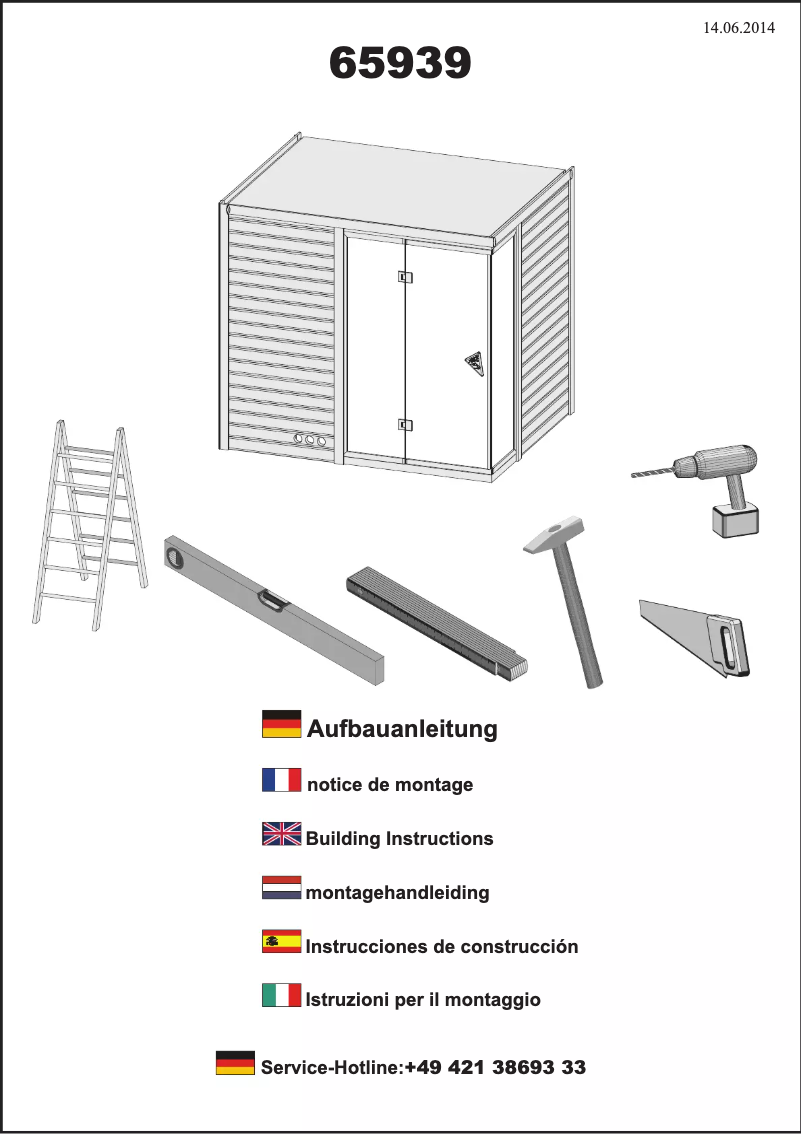 14.06.2014

65939

Aufbauanleitung

notice de montage

Building Instructions

montagehandleiding

Instrucciones de construcción

Istruzioni per il montaggio

Service-Hotline:+49 421 38693 33