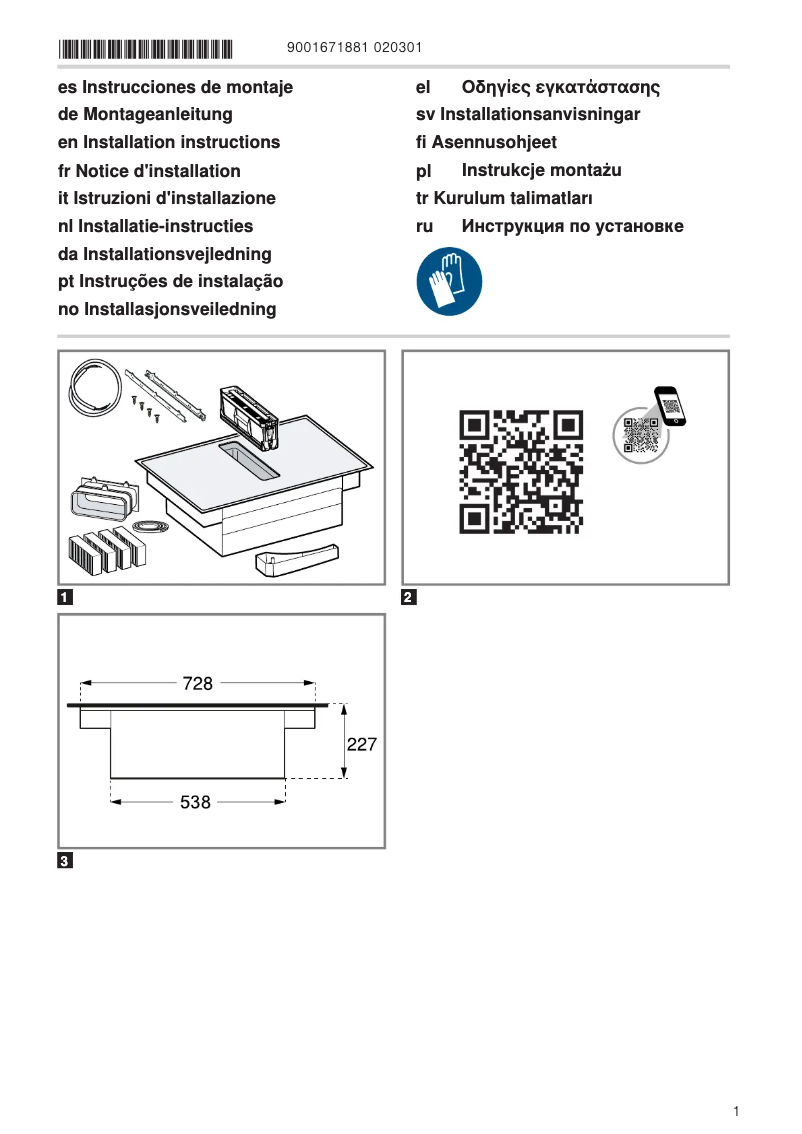 9001671881 020301

es Instrucciones de montaje
de Montageanleitung
en Installation instructions
fr Notice d'installation
it Istruzioni d'installazione
nl Installatie-instructies
da Installationsvejledning
pt Instruções de instalação
no Installasjonsveiledning

el Οδηγίες εγκατάστασης
sv Installationsanvisningar
fi Asennusohjeet
pl Instrukcje montażu
tr Kurulum talimatları
ru Инструкция по установке

1

2

728

227

538

3

1