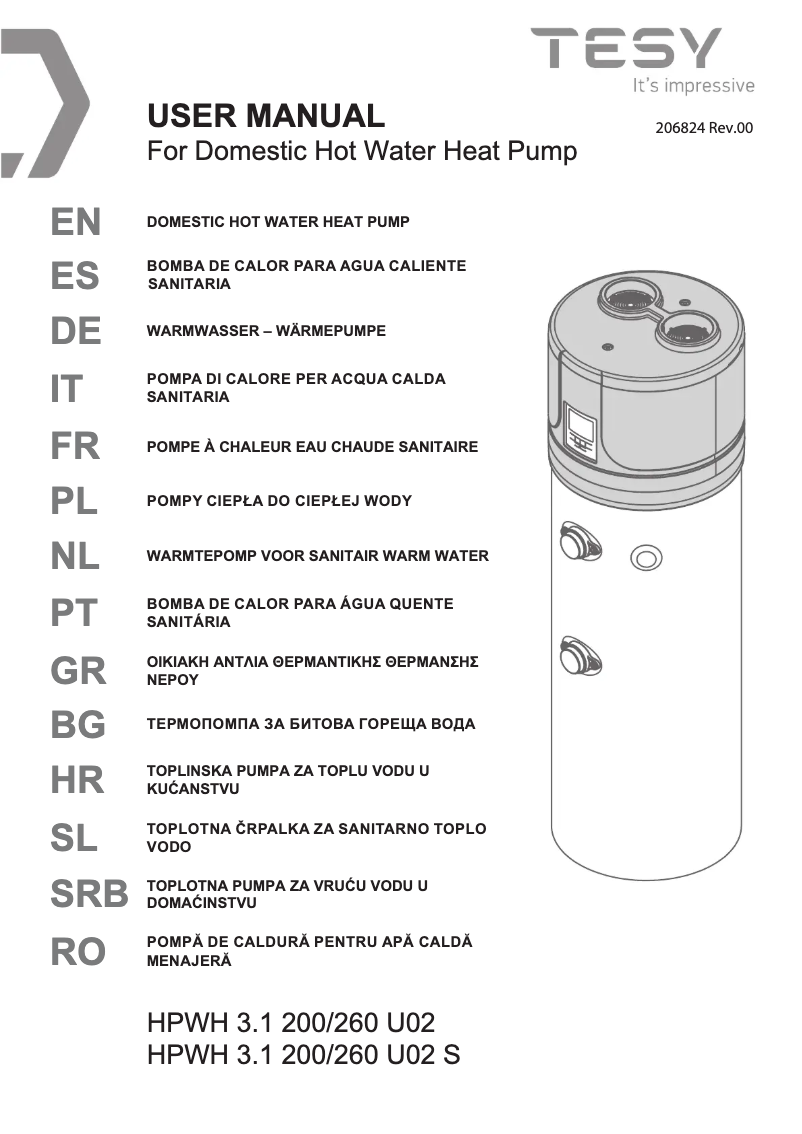 TESY
It's impressive

USER MANUAL
For Domestic Hot Water Heat Pump

206824 Rev.00

EN DOMESTIC HOT WATER HEAT PUMP

ES BOMBA DE CALOR PARA AGUA CALIENTE SANITARIA

DE WARMWASSER – WÄRMEPUMPE

IT POMPA DI CALORE PER ACQUA CALDA SANITARIA

FR POMPE À CHALEUR EAU CHAUDE SANITAIRE

PL POMPY CIEPŁA DO CIEPŁEJ WODY

NL WARMTEPOMP VOOR SANITAIR WARM WATER

PT BOMBA DE CALOR PARA ÁGUA QUENTE SANITÁRIA

GR ΟΙΚΙΑΚΗ ΑΝΤΛΙΑ ΘΕΡΜΑΝΤΙΚΗΣ ΘΕΡΜΑΝΣΗΣ ΝΕΡΟΥ

BG ТЕРМОПОМПА ЗА БИТОВА ГОРЕЩА ВОДА

HR TOPLINSKA PUMPA ZA TOPLU VODU U KUĆANSTVU

SL TOPLOTNA ČRPALKA ZA SANITARNO TOPLO VODO

SRB TOPLOTNA PUMPA ZA VRUĆU VODU U DOMAĆINSTVU

RO POMPĂ DE CALDURĂ PENTRU APĂ CALDĂ MENAJERĂ

HPWH 3.1 200/260 U02
HPWH 3.1 200/260 U02 S