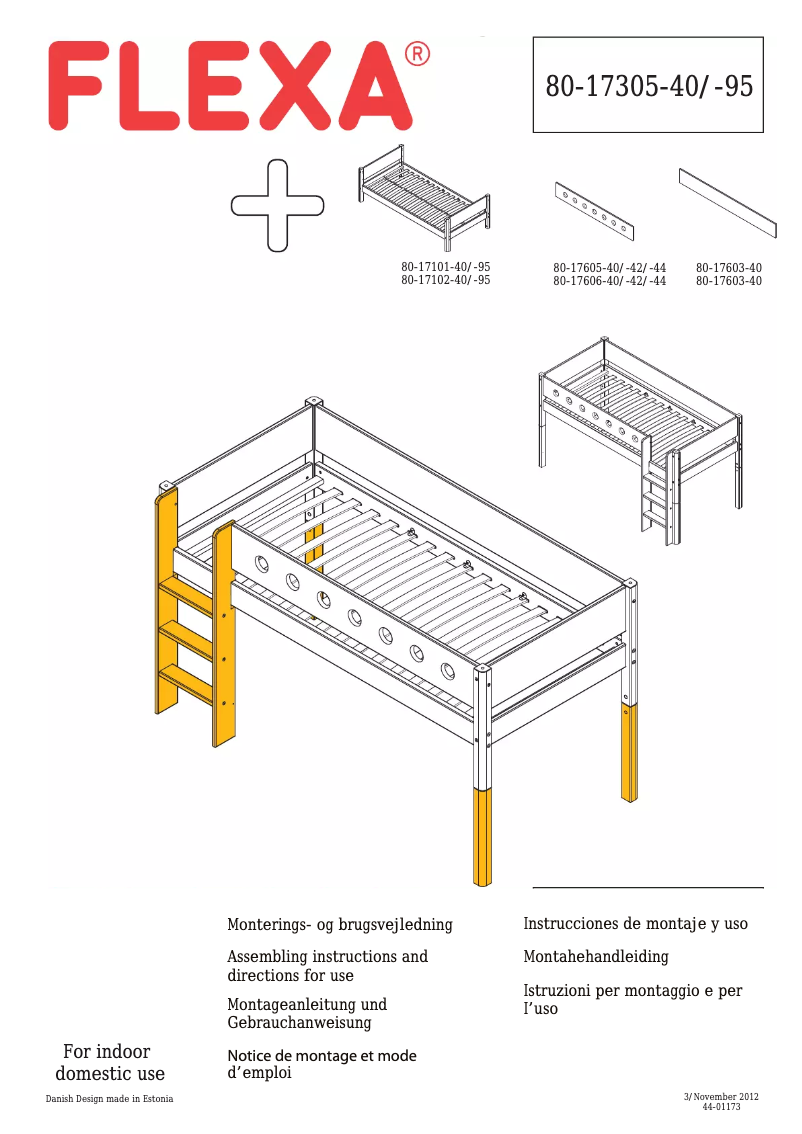 FLEXA®

80-17305-40/-95

80-17101-40/-95
80-17102-40/-95

80-17605-40/-42/-44
80-17606-40/-42/-44

80-17603-40
80-17603-40

Monterings- og brugsvejledning

Assembling instructions and directions for use

Montageanleitung und Gebrauchanweisung

Notice de montage et mode d'emploi

Instrucciones de montaje y uso

Montahehandleiding

Istruzioni per montaggio e per l'uso

For indoor domestic use

Danish Design made in Estonia

3/November 2012
44-01173