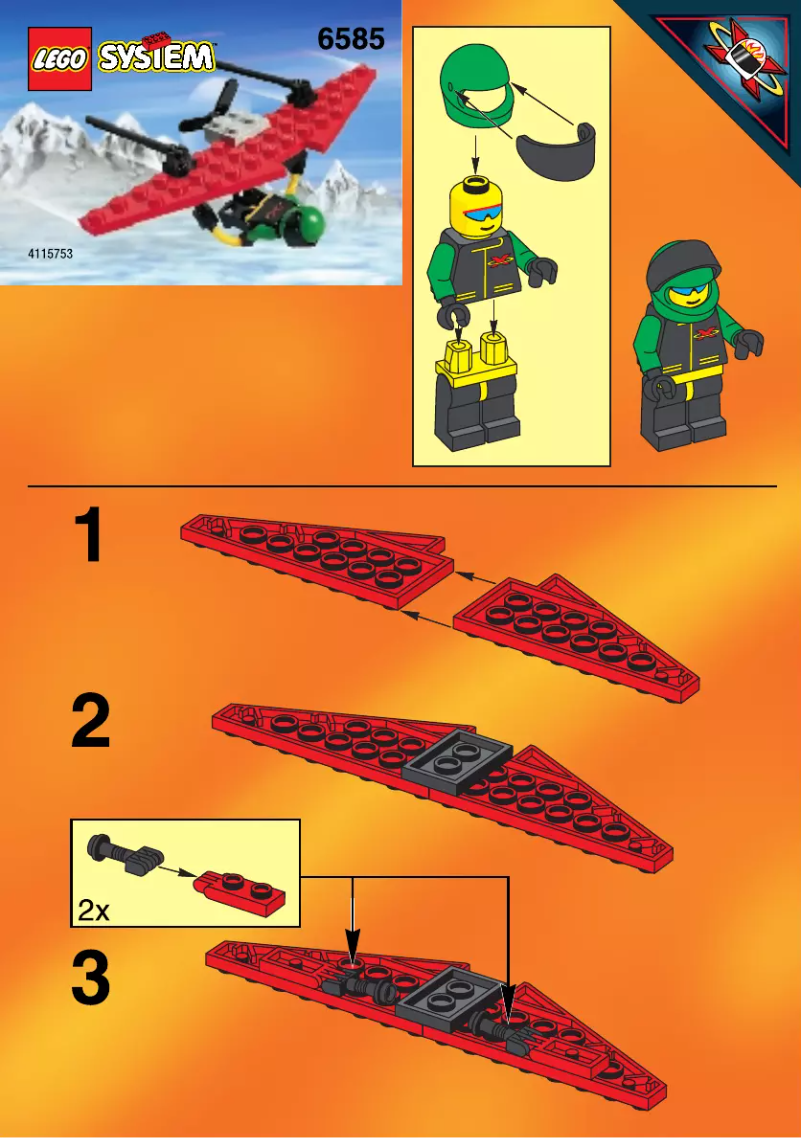 LEGO SYSTEM

6585

4115753

1

2

2x

3