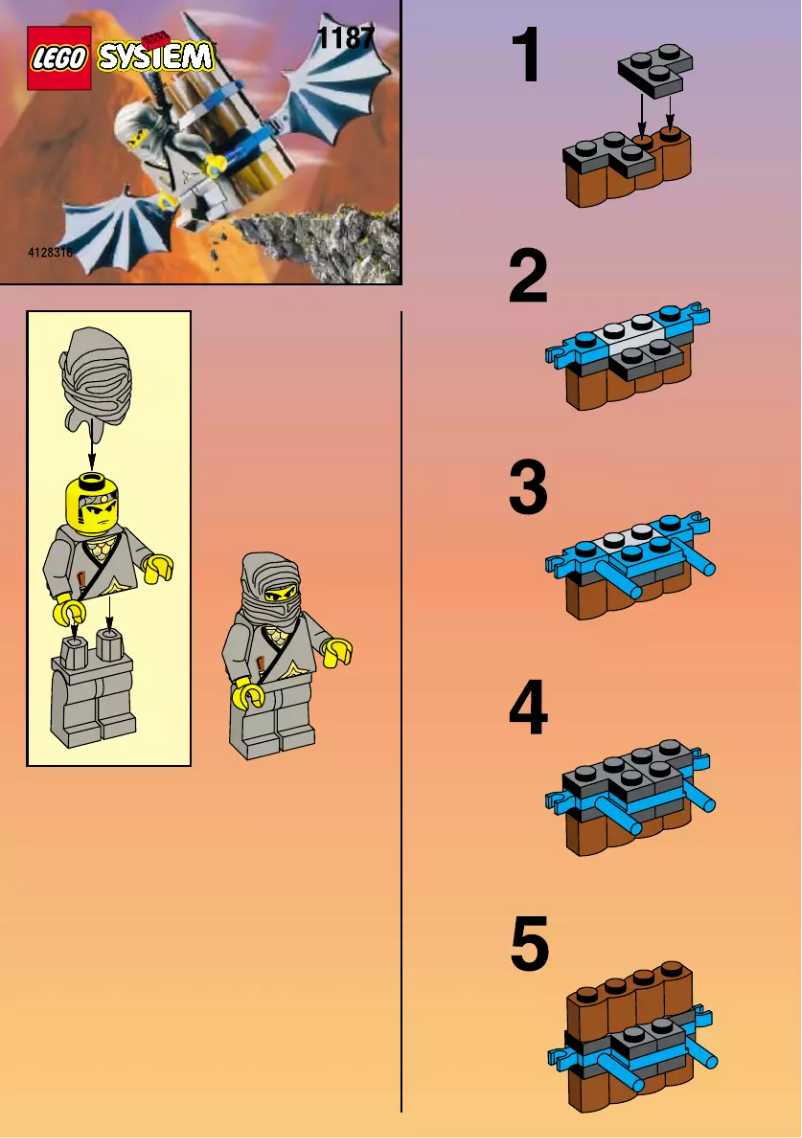 LEGO SYSTEM

1187

4128316

1

2

3

4

5