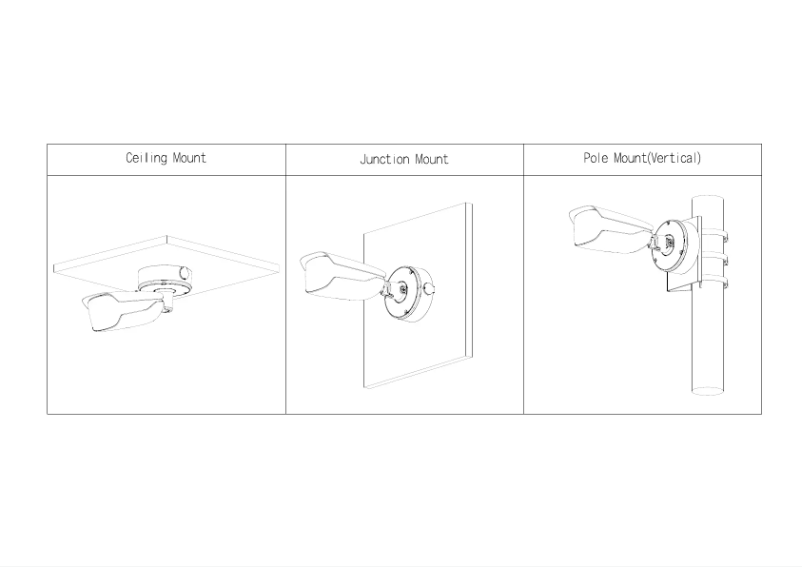 | Ceiling Mount | Junction Mount | Pole Mount(Vertical) |
|---|---|---|
| | | |