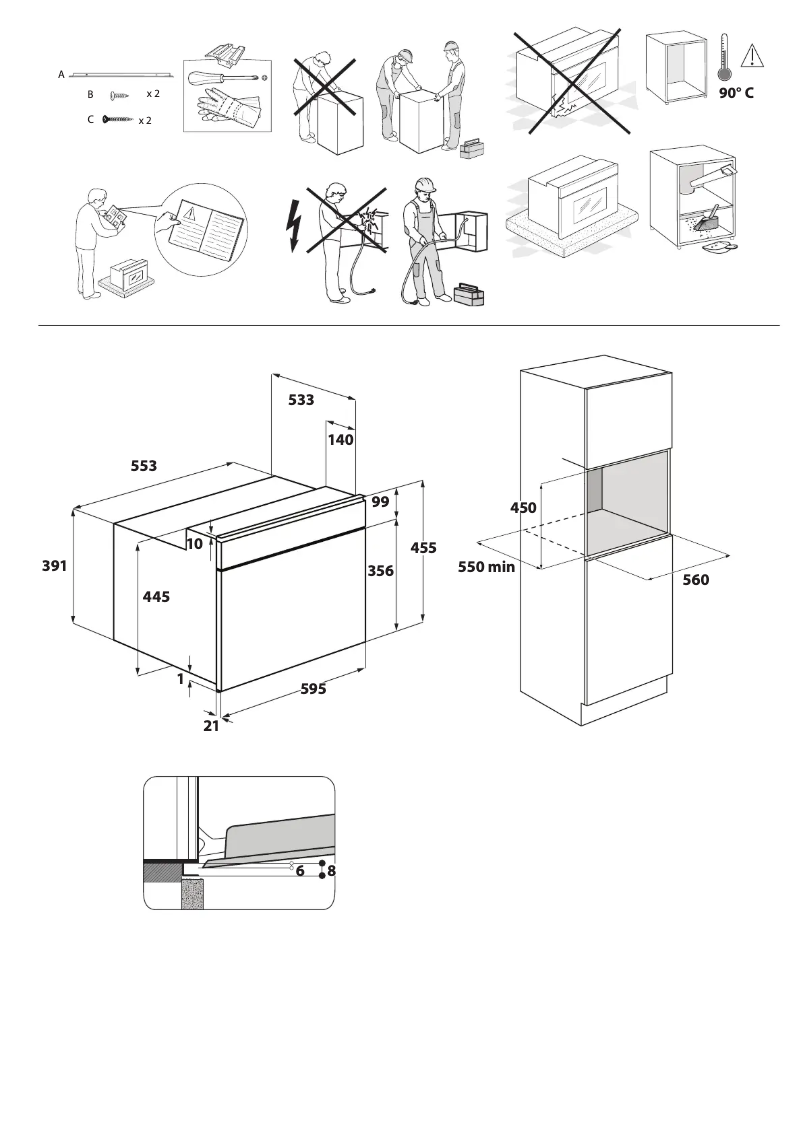 A
B x 2
C x 2

90° C

533
140
553
99
10
391
445
356
455
1
595
21

450
550 min
560

6
8