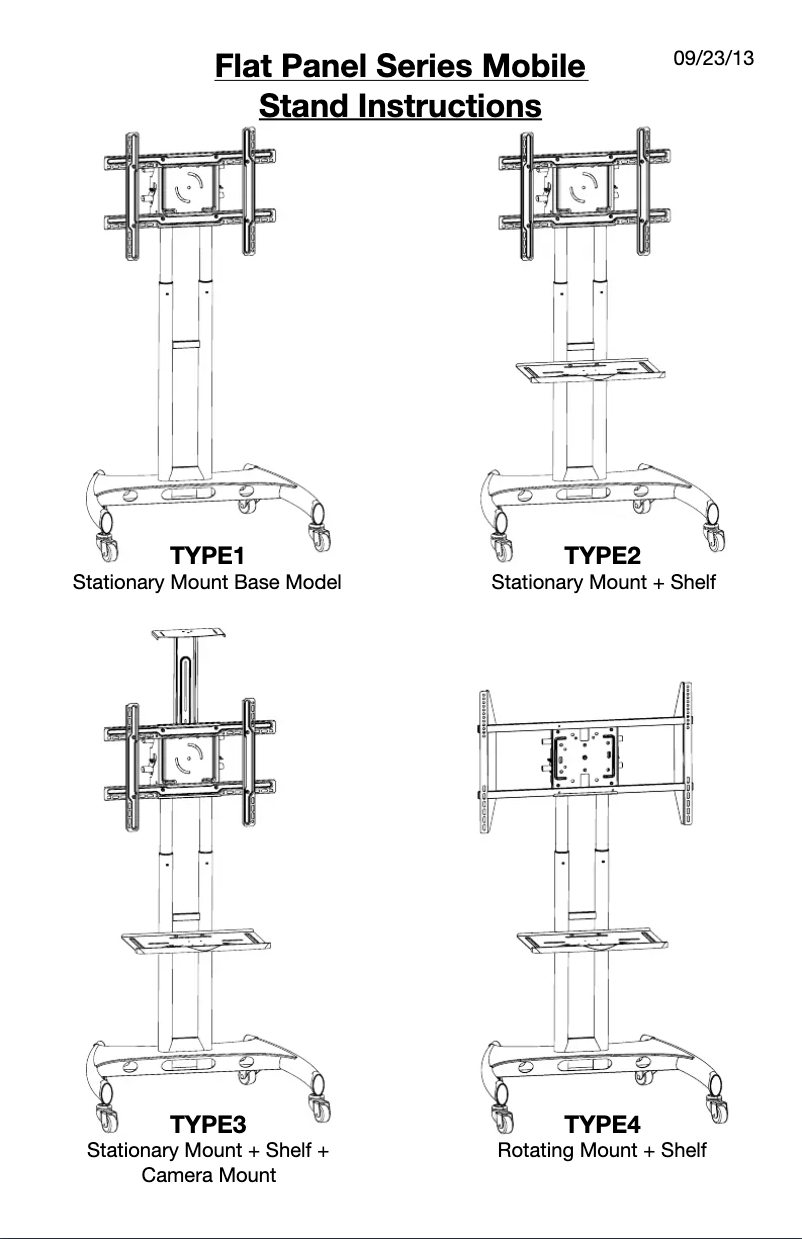 Flat Panel Series Mobile Stand Instructions

09/23/13

TYPE1
Stationary Mount Base Model

TYPE2
Stationary Mount + Shelf

TYPE3
Stationary Mount + Shelf + Camera Mount

TYPE4
Rotating Mount + Shelf