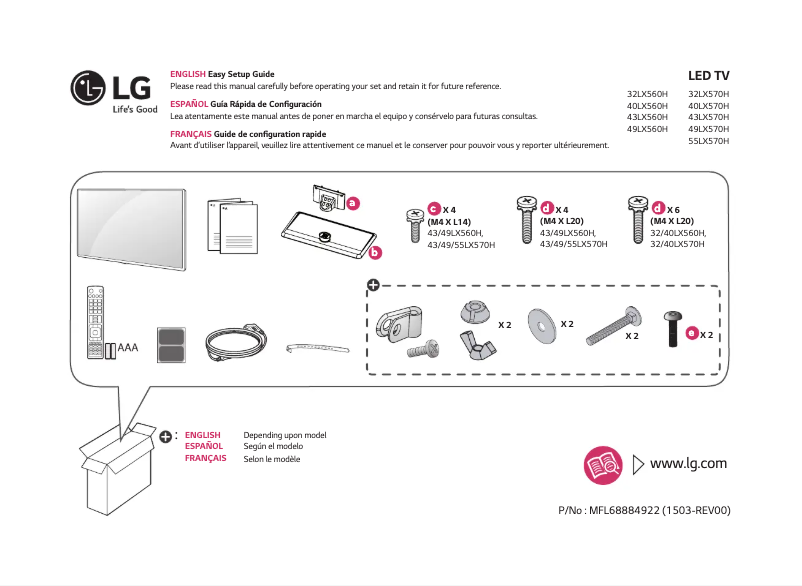 LG
Life's Good

ENGLISH Easy Setup Guide
Please read this manual carefully before operating your set and retain it for future reference.

ESPAÑOL Guía Rápida de Configuración
Lea atentamente este manual antes de poner en marcha el equipo y consérvelo para futuras consultas.

FRANÇAIS Guide de configuration rapide
Avant d'utiliser l'appareil, veuillez lire attentivement ce manuel et le conserver pour pouvoir vous y reporter ultérieurement.

LED TV

32LX560H
40LX560H
43LX560H
49LX560H

32LX570H
40LX570H
43LX570H
49LX570H
55LX570H

a

b

c X 4
(M4 X L14)
43/49LX560H,
43/49/55LX570H

d X 4
(M4 X L20)
43/49LX560H,
43/49/55LX570H

d X 6
(M4 X L20)
32/40LX560H,
32/40LX570H

AAA

X 2

X 2

X 2

e X 2

ENGLISH Depending upon model
ESPAÑOL Según el modelo
FRANÇAIS Selon le modèle

www.lg.com

P/No : MFL68884922 (1503-REV00)