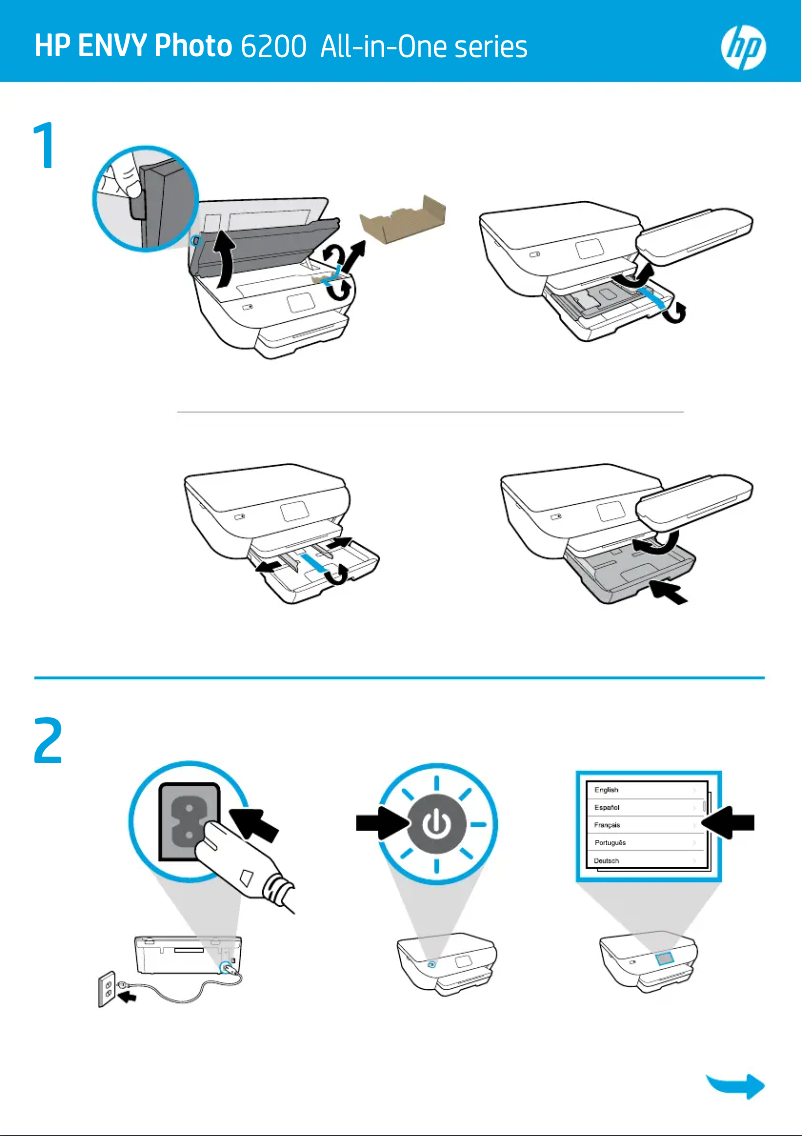 HP ENVY Photo 6200 All-in-One series

hp

1

2

English
Español
Français
Português
Deutsch