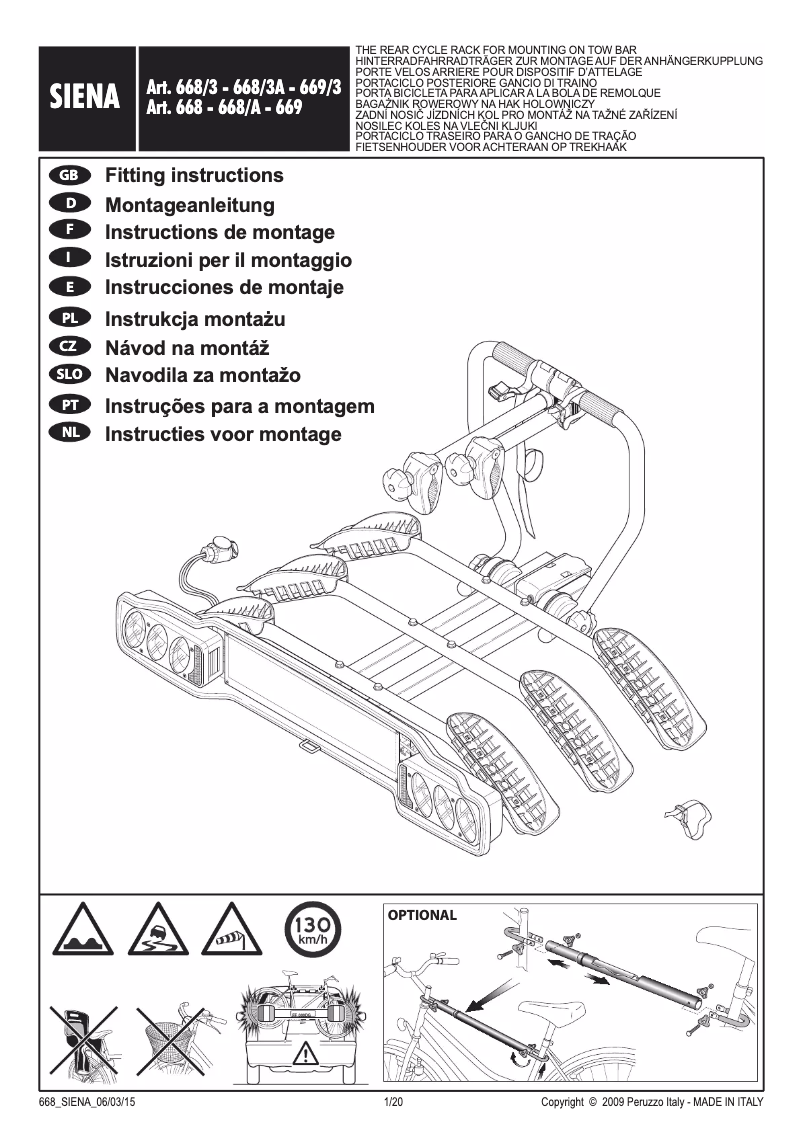 SIENA

Art. 668/3 - 668/3A - 669/3
Art. 668 - 668/A - 669

THE REAR CYCLE RACK FOR MOUNTING ON TOW BAR
HINTERRADFAHRRADTRÄGER ZUR MONTAGE AUF DER ANHÄNGERKUPPLUNG
PORTE VELOS ARRIERE POUR DISPOSITIF D'ATTELAGE
PORTACICLO POSTERIORE GANCIO DI TRAINO
PORTA BICICLETA PARA APLICAR A LA BOLA DE REMOLQUE
BAGAŻNIK ROWEROWY NA HAK HOLOWNICZY
ZADNÍ NOSIČ JÍZDNÍCH KOL PRO MONTÁŽ NA TAŽNÉ ZAŘÍZENÍ
NOSILEC KOLES NA VLEČNI KLJUKI
PORTACICLO TRASEIRO PARA O GANCHO DE TRAÇÃO
FIETSENHOUDER VOOR ACHTERAAN OP TREKHAAK

GB Fitting instructions
D Montageanleitung
F Instructions de montage
I Istruzioni per il montaggio
E Instrucciones de montaje
PL Instrukcja montażu
CZ Návod na montáž
SLO Navodila za montažo
PT Instruções para a montagem
NL Instructies voor montage

130 km/h

OPTIONAL

668_SIENA_06/03/15    1/20    Copyright © 2009 Peruzzo Italy - MADE IN ITALY