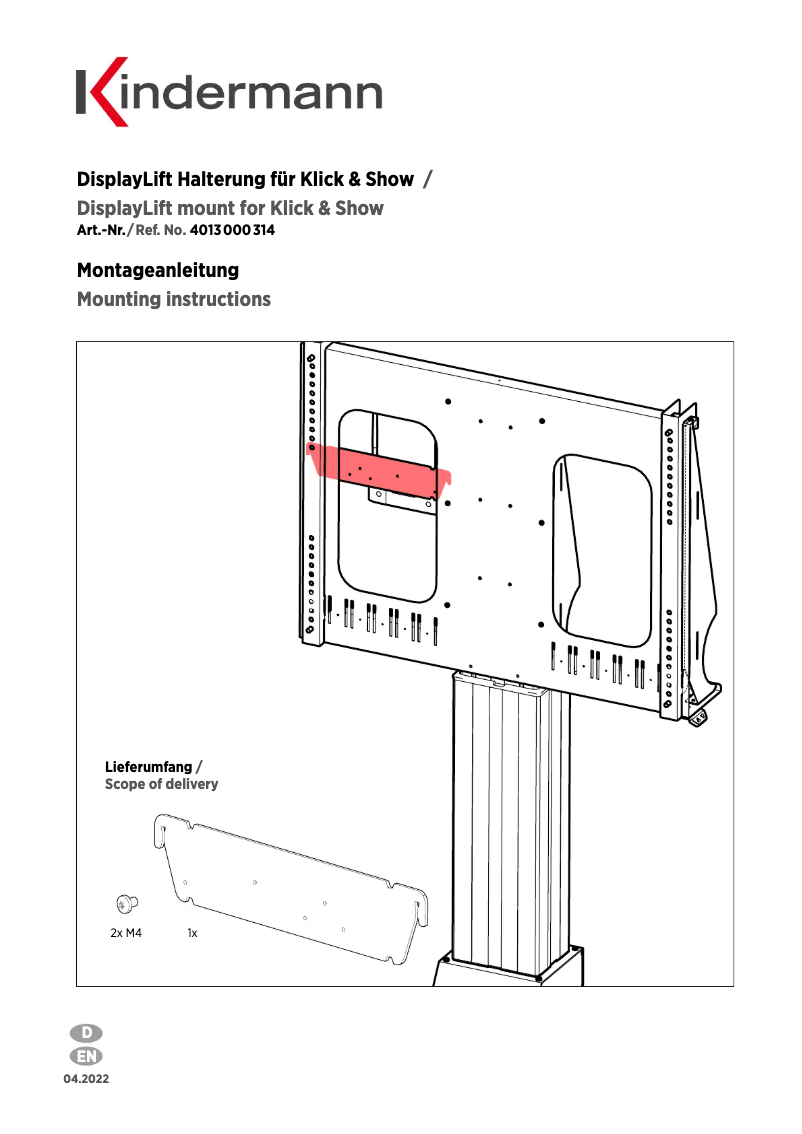 Kindermann

DisplayLift Halterung für Klick & Show /
DisplayLift mount for Klick & Show
Art.-Nr./Ref. No. 4013 000 314

Montageanleitung
Mounting instructions

Lieferumfang /
Scope of delivery

2x M4

1x

D
EN
04.2022