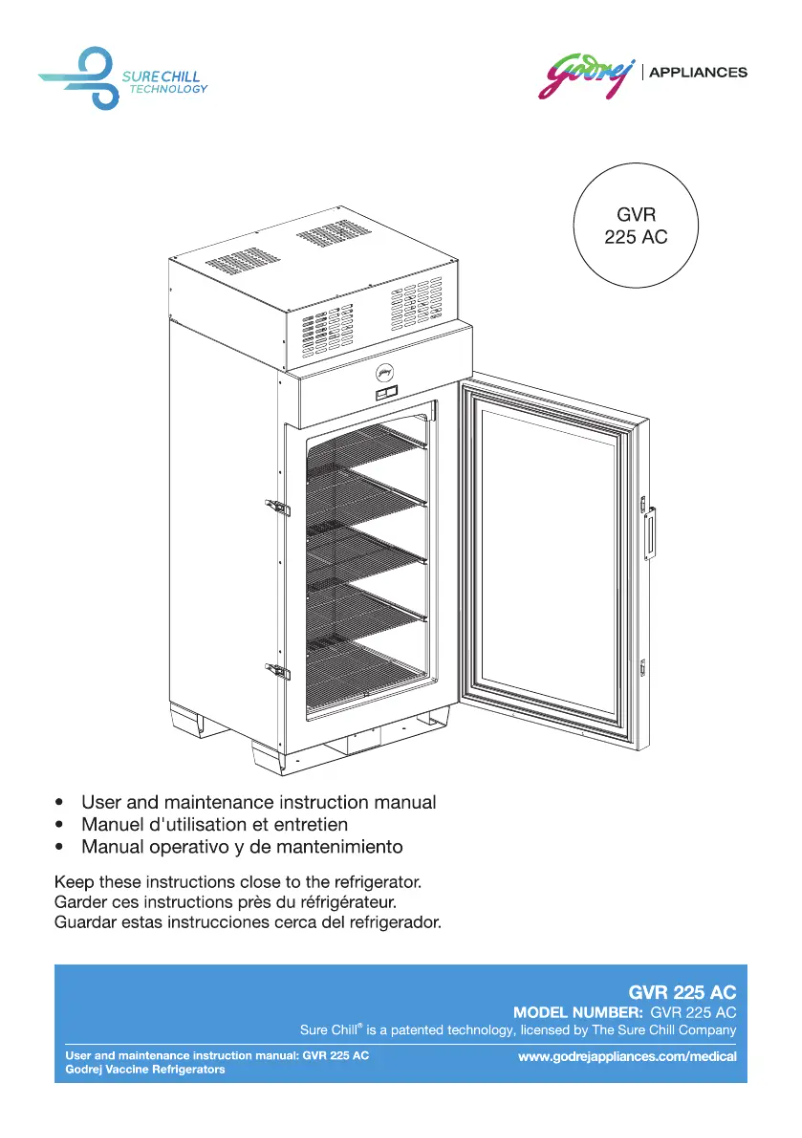 SURE CHILL TECHNOLOGY

Godrej | APPLIANCES

GVR 225 AC

• User and maintenance instruction manual
• Manuel d'utilisation et entretien
• Manual operativo y de mantenimiento

Keep these instructions close to the refrigerator.
Garder ces instructions près du réfrigérateur.
Guardar estas instrucciones cerca del refrigerador.

GVR 225 AC
MODEL NUMBER: GVR 225 AC
Sure Chill® is a patented technology, licensed by The Sure Chill Company

User and maintenance instruction manual: GVR 225 AC
Godrej Vaccine Refrigerators

www.godrejappliances.com/medical