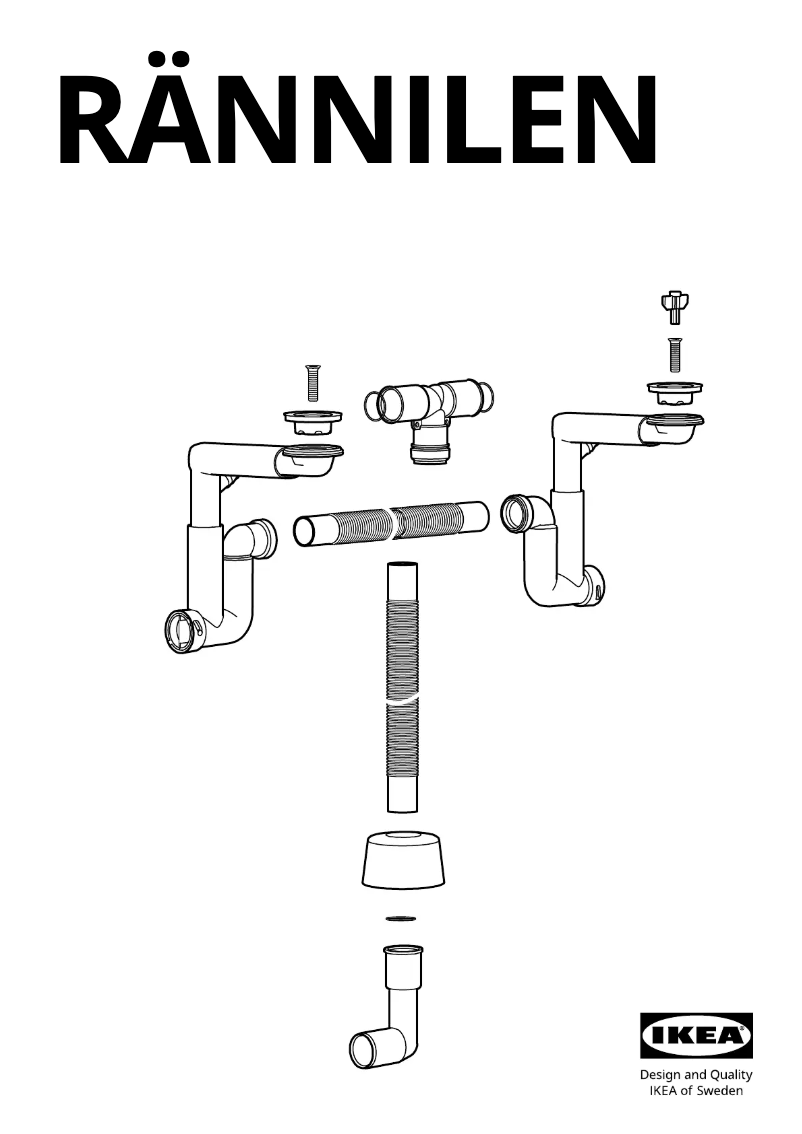 RÄNNILEN

IKEA

Design and Quality
IKEA of Sweden