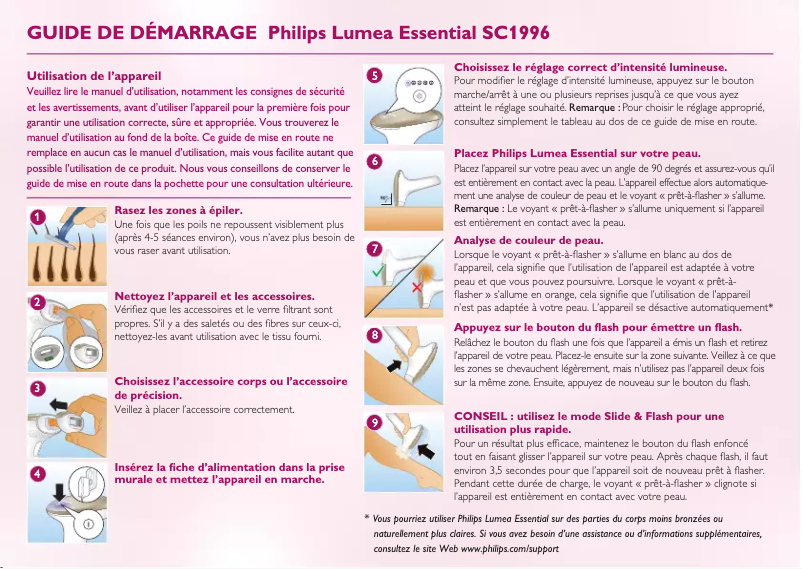 GUIDE DE DÉMARRAGE Philips Lumea Essential SC1996

Utilisation de l'appareil
Veuillez lire le manuel d'utilisation, notamment les consignes de sécurité et les avertissements, avant d'utiliser l'appareil pour la première fois pour garantir une utilisation correcte, sûre et appropriée. Vous trouverez le manuel d'utilisation au fond de la boîte. Ce guide de mise en route ne remplace en aucun cas le manuel d'utilisation, mais vous facilite autant que possible l'utilisation de ce produit. Nous vous conseillons de conserver le guide de mise en route dans la pochette pour une consultation ultérieure.

1
Rasez les zones à épiler.
Une fois que les poils ne repoussent visiblement plus (après 4-5 séances environ), vous n'avez plus besoin de vous raser avant utilisation.

2
Nettoyez l'appareil et les accessoires.
Vérifiez que les accessoires et le verre filtrant sont propres. S'il y a des saletés ou des fibres sur ceux-ci, nettoyez-les avant utilisation avec le tissu fourni.

3
Choisissez l'accessoire corps ou l'accessoire de précision.
Veillez à placer l'accessoire correctement.

4
Insérez la fiche d'alimentation dans la prise murale et mettez l'appareil en marche.

5
Choisissez le réglage correct d'intensité lumineuse.
Pour modifier le réglage d'intensité lumineuse, appuyez sur le bouton marche/arrêt à une ou plusieurs reprises jusqu'à ce que vous ayez atteint le réglage souhaité. Remarque : Pour choisir le réglage approprié, consultez simplement le tableau au dos de ce guide de mise en route.

6
Placez Philips Lumea Essential sur votre peau.
Placez l'appareil sur votre peau avec un angle de 90 degrés et assurez-vous qu'il est entièrement en contact avec la peau. L'appareil effectue alors automatiquement une analyse de couleur de peau et le voyant « prêt-à-flasher » s'allume. Remarque : Le voyant « prêt-à-flasher » s'allume uniquement si l'appareil est entièrement en contact avec la peau.

7
Analyse de couleur de peau.
Lorsque le voyant « prêt-à-flasher » s'allume en blanc au dos de l'appareil, cela signifie que l'utilisation de l'appareil est adaptée à votre peau et que vous pouvez poursuivre. Lorsque le voyant « prêt-à-flasher » s'allume en orange, cela signifie que l'utilisation de l'appareil n'est pas adaptée à votre peau. L'appareil se désactive automatiquement*

8
Appuyez sur le bouton du flash pour émettre un flash.
Relâchez le bouton du flash une fois que l'appareil a émis un flash et retirez l'appareil de votre peau. Placez-le ensuite sur la zone suivante. Veillez à ce que les zones se chevauchent légèrement, mais n'utilisez pas l'appareil deux fois sur la même zone. Ensuite, appuyez de nouveau sur le bouton du flash.

9
CONSEIL : utilisez le mode Slide & Flash pour une utilisation plus rapide.
Pour un résultat plus efficace, maintenez le bouton du flash enfoncé tout en faisant glisser l'appareil sur votre peau. Après chaque flash, il faut environ 3,5 secondes pour que l'appareil soit de nouveau prêt à flasher. Pendant cette durée de charge, le voyant « prêt-à-flasher » clignote si l'appareil est entièrement en contact avec votre peau.

* Vous pourriez utiliser Philips Lumea Essential sur des parties du corps moins bronzées ou naturellement plus claires. Si vous avez besoin d'une assistance ou d'informations supplémentaires, consultez le site Web www.philips.com/support