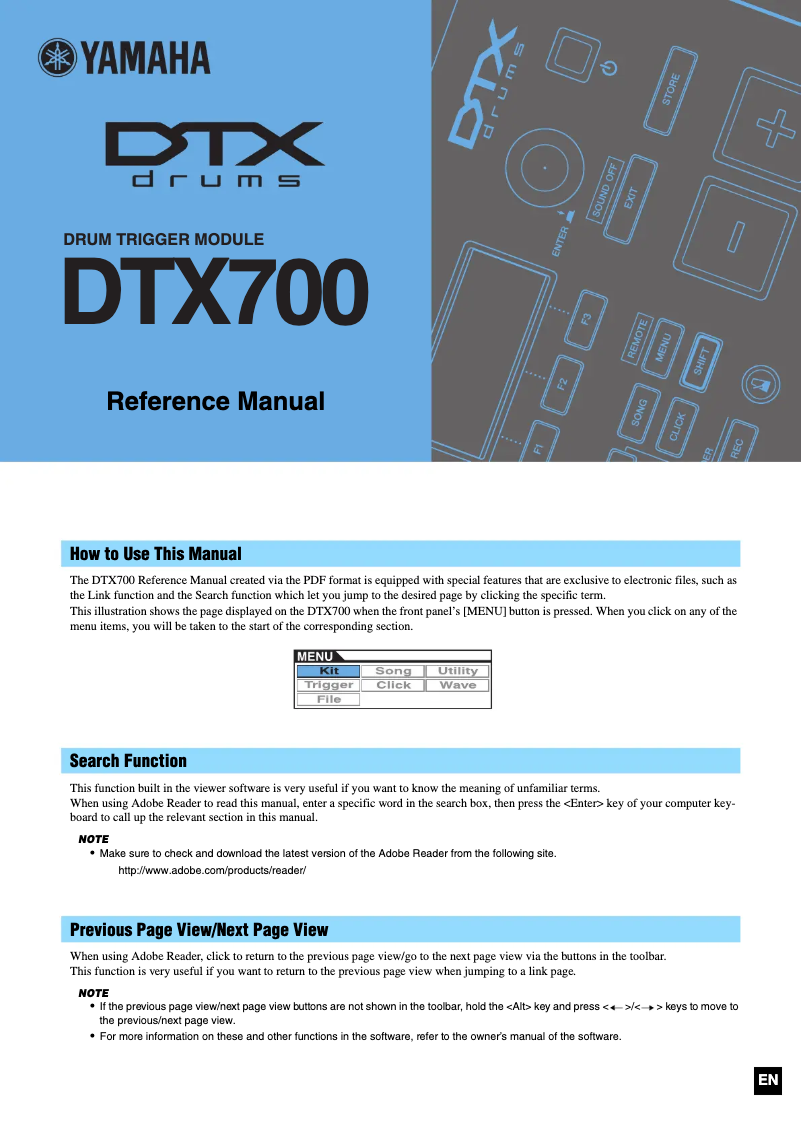 YAMAHA

DTX drums

DRUM TRIGGER MODULE
DTX700

Reference Manual

DTX drums
STORE
SOUND OFF
EXIT
ENTER
F3
F2
F1
REMOTE
MENU
SHIFT
SONG
CLICK
REC

How to Use This Manual

The DTX700 Reference Manual created via the PDF format is equipped with special features that are exclusive to electronic files, such as the Link function and the Search function which let you jump to the desired page by clicking the specific term.
This illustration shows the page displayed on the DTX700 when the front panel's [MENU] button is pressed. When you click on any of the menu items, you will be taken to the start of the corresponding section.

MENU
| Kit | Song | Utility |
|---|---|---|
| Trigger | Click | Wave |
| File | | |

Search Function

This function built in the viewer software is very useful if you want to know the meaning of unfamiliar terms.
When using Adobe Reader to read this manual, enter a specific word in the search box, then press the <Enter> key of your computer keyboard to call up the relevant section in this manual.

NOTE
• Make sure to check and download the latest version of the Adobe Reader from the following site.
http://www.adobe.com/products/reader/

Previous Page View/Next Page View

When using Adobe Reader, click to return to the previous page view/go to the next page view via the buttons in the toolbar.
This function is very useful if you want to return to the previous page view when jumping to a link page.

NOTE
• If the previous page view/next page view buttons are not shown in the toolbar, hold the <Alt> key and press <←>/<→> keys to move to the previous/next page view.
• For more information on these and other functions in the software, refer to the owner's manual of the software.

EN