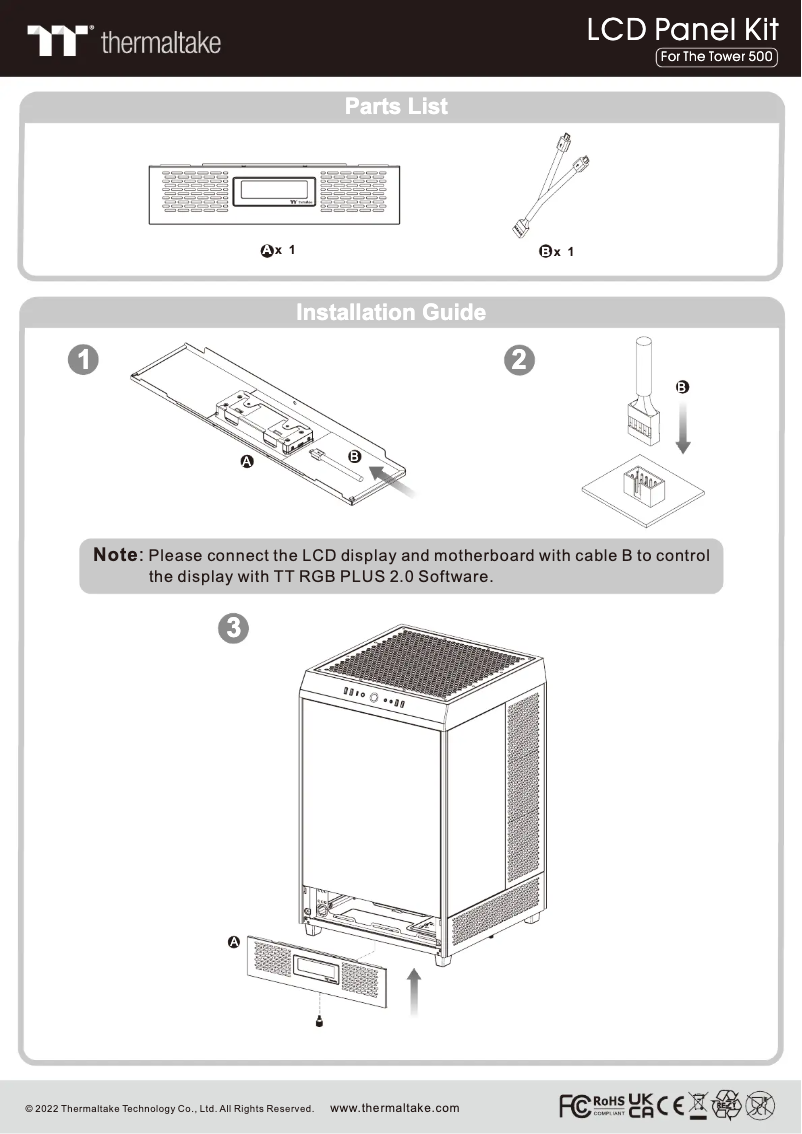 thermaltake

LCD Panel Kit
For The Tower 500

Parts List

A x 1

B x 1

Installation Guide

1

A

B

2

B

Note: Please connect the LCD display and motherboard with cable B to control the display with TT RGB PLUS 2.0 Software.

3

A

© 2022 Thermaltake Technology Co., Ltd. All Rights Reserved. www.thermaltake.com

FC RoHS COMPLIANT UK CA CE