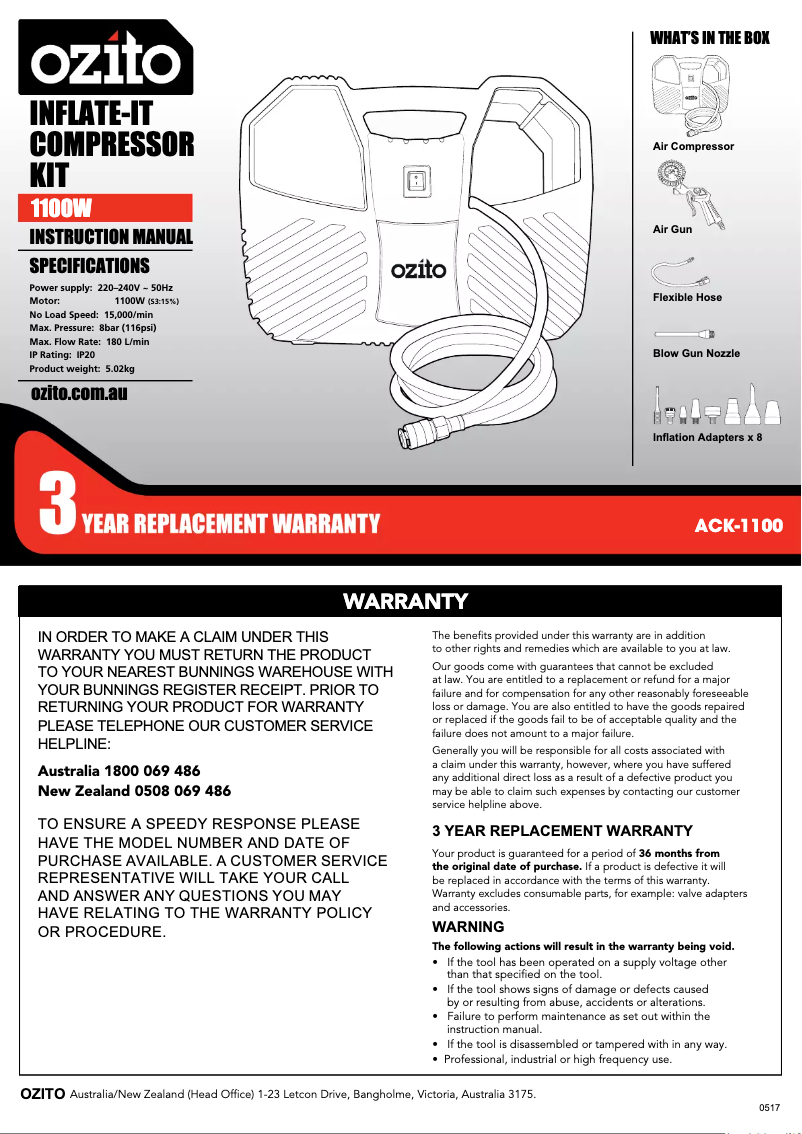 ozito

INFLATE-IT COMPRESSOR KIT

1100W

INSTRUCTION MANUAL

SPECIFICATIONS

Power supply: 220–240V ~ 50Hz
Motor: 1100W (S3:15%)
No Load Speed: 15,000/min
Max. Pressure: 8bar (116psi)
Max. Flow Rate: 180 L/min
IP Rating: IP20
Product weight: 5.02kg

ozito.com.au

ozito

WHAT'S IN THE BOX

Air Compressor

Air Gun

Flexible Hose

Blow Gun Nozzle

Inflation Adapters x 8

3 YEAR REPLACEMENT WARRANTY

ACK-1100

WARRANTY

IN ORDER TO MAKE A CLAIM UNDER THIS WARRANTY YOU MUST RETURN THE PRODUCT TO YOUR NEAREST BUNNINGS WAREHOUSE WITH YOUR BUNNINGS REGISTER RECEIPT. PRIOR TO RETURNING YOUR PRODUCT FOR WARRANTY PLEASE TELEPHONE OUR CUSTOMER SERVICE HELPLINE:

Australia 1800 069 486
New Zealand 0508 069 486

TO ENSURE A SPEEDY RESPONSE PLEASE HAVE THE MODEL NUMBER AND DATE OF PURCHASE AVAILABLE. A CUSTOMER SERVICE REPRESENTATIVE WILL TAKE YOUR CALL AND ANSWER ANY QUESTIONS YOU MAY HAVE RELATING TO THE WARRANTY POLICY OR PROCEDURE.

The benefits provided under this warranty are in addition to other rights and remedies which are available to you at law.

Our goods come with guarantees that cannot be excluded at law. You are entitled to a replacement or refund for a major failure and for compensation for any other reasonably foreseeable loss or damage. You are also entitled to have the goods repaired or replaced if the goods fail to be of acceptable quality and the failure does not amount to a major failure.

Generally you will be responsible for all costs associated with a claim under this warranty, however, where you have suffered any additional direct loss as a result of a defective product you may be able to claim such expenses by contacting our customer service helpline above.

3 YEAR REPLACEMENT WARRANTY

Your product is guaranteed for a period of 36 months from the original date of purchase. If a product is defective it will be replaced in accordance with the terms of this warranty. Warranty excludes consumable parts, for example: valve adapters and accessories.

WARNING

The following actions will result in the warranty being void.

• If the tool has been operated on a supply voltage other than that specified on the tool.
• If the tool shows signs of damage or defects caused by or resulting from abuse, accidents or alterations.
• Failure to perform maintenance as set out within the instruction manual.
• If the tool is disassembled or tampered with in any way.
• Professional, industrial or high frequency use.

OZITO Australia/New Zealand (Head Office) 1-23 Letcon Drive, Bangholme, Victoria, Australia 3175.

0517