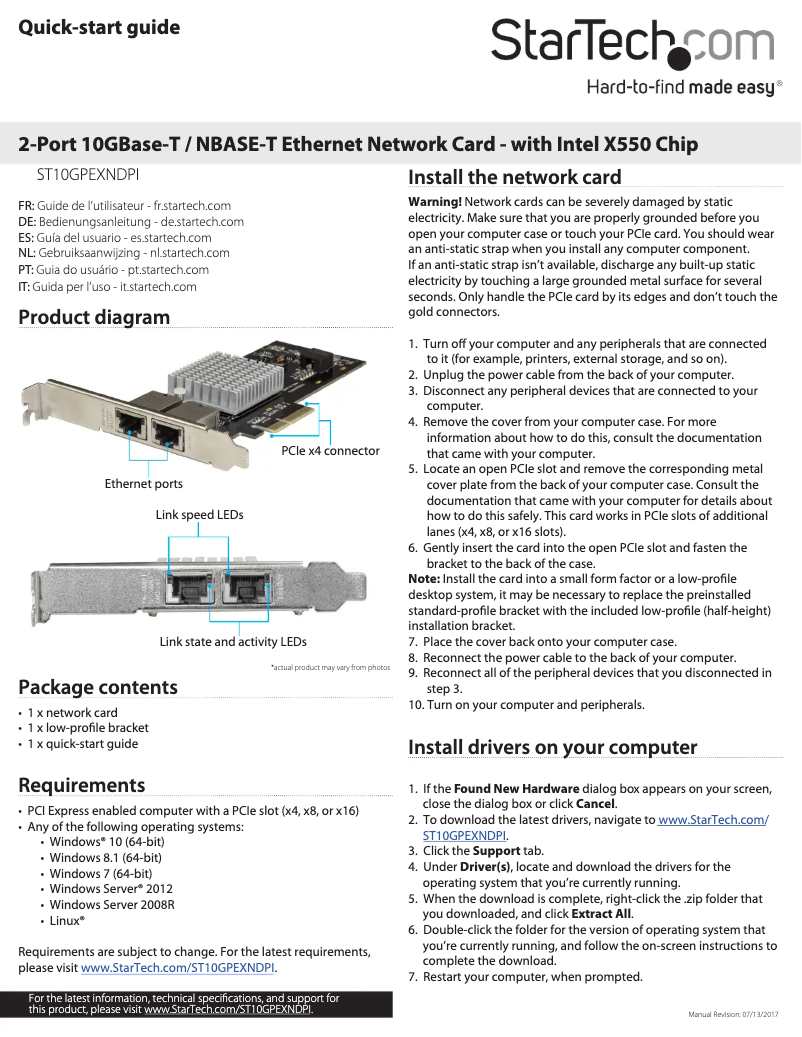 Quick-start guide

StarTech.com
Hard-to-find made easy®

2-Port 10GBase-T / NBASE-T Ethernet Network Card - with Intel X550 Chip

ST10GPEXNDPI

FR: Guide de l'utilisateur - fr.startech.com
DE: Bedienungsanleitung - de.startech.com
ES: Guía del usuario - es.startech.com
NL: Gebruiksaanwijzing - nl.startech.com
PT: Guia do usuário - pt.startech.com
IT: Guida per l'uso - it.startech.com

Product diagram

PCIe x4 connector

Ethernet ports

Link speed LEDs

Link state and activity LEDs

*actual product may vary from photos

Package contents

• 1 x network card
• 1 x low-profile bracket
• 1 x quick-start guide

Requirements

• PCI Express enabled computer with a PCIe slot (x4, x8, or x16)
• Any of the following operating systems:
• Windows® 10 (64-bit)
• Windows 8.1 (64-bit)
• Windows 7 (64-bit)
• Windows Server® 2012
• Windows Server 2008R
• Linux®

Requirements are subject to change. For the latest requirements, please visit www.StarTech.com/ST10GPEXNDPI.

For the latest information, technical specifications, and support for this product, please visit www.StarTech.com/ST10GPEXNDPI.

Install the network card

Warning! Network cards can be severely damaged by static electricity. Make sure that you are properly grounded before you open your computer case or touch your PCIe card. You should wear an anti-static strap when you install any computer component. If an anti-static strap isn't available, discharge any built-up static electricity by touching a large grounded metal surface for several seconds. Only handle the PCIe card by its edges and don't touch the gold connectors.

1. Turn off your computer and any peripherals that are connected to it (for example, printers, external storage, and so on).
2. Unplug the power cable from the back of your computer.
3. Disconnect any peripheral devices that are connected to your computer.
4. Remove the cover from your computer case. For more information about how to do this, consult the documentation that came with your computer.
5. Locate an open PCIe slot and remove the corresponding metal cover plate from the back of your computer case. Consult the documentation that came with your computer for details about how to do this safely. This card works in PCIe slots of additional lanes (x4, x8, or x16 slots).
6. Gently insert the card into the open PCIe slot and fasten the bracket to the back of the case.
Note: Install the card into a small form factor or a low-profile desktop system, it may be necessary to replace the preinstalled standard-profile bracket with the included low-profile (half-height) installation bracket.
7. Place the cover back onto your computer case.
8. Reconnect the power cable to the back of your computer.
9. Reconnect all of the peripheral devices that you disconnected in step 3.
10. Turn on your computer and peripherals.

Install drivers on your computer

1. If the Found New Hardware dialog box appears on your screen, close the dialog box or click Cancel.
2. To download the latest drivers, navigate to www.StarTech.com/ST10GPEXNDPI.
3. Click the Support tab.
4. Under Driver(s), locate and download the drivers for the operating system that you're currently running.
5. When the download is complete, right-click the .zip folder that you downloaded, and click Extract All.
6. Double-click the folder for the version of operating system that you're currently running, and follow the on-screen instructions to complete the download.
7. Restart your computer, when prompted.

Manual Revision: 07/13/2017