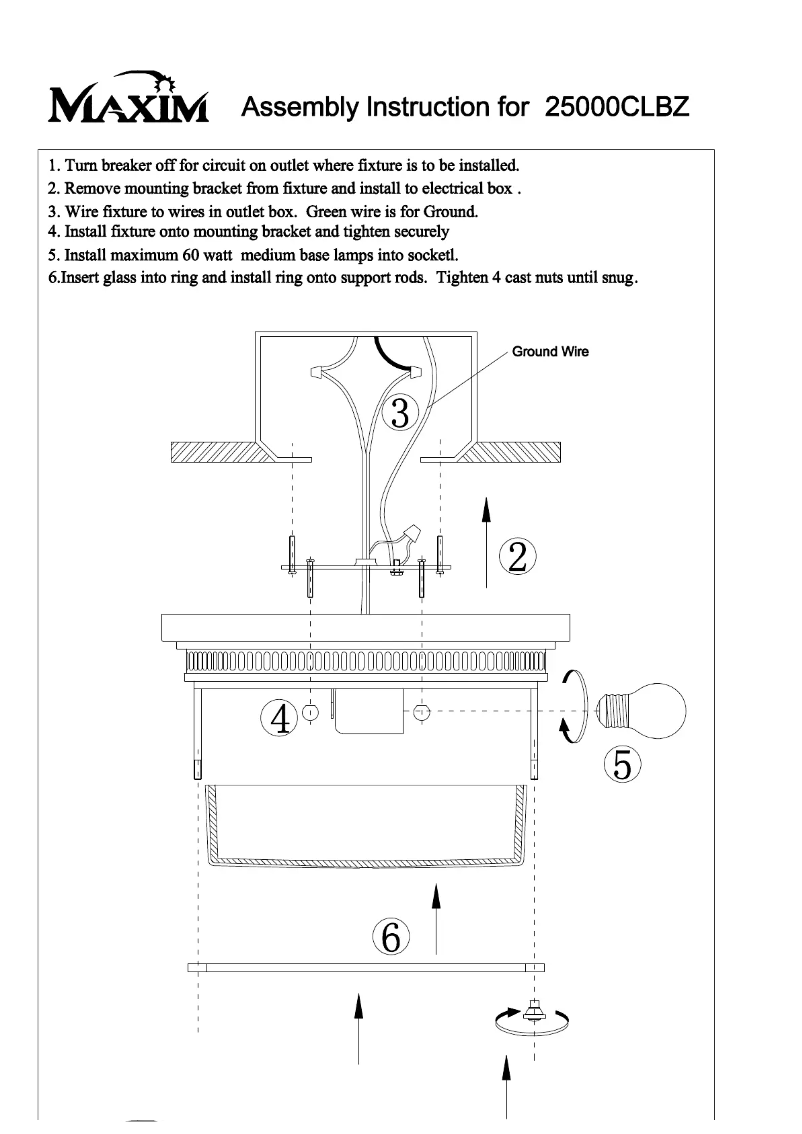 MAXIM Assembly Instruction for 25000CLBZ

1. Turn breaker off for circuit on outlet where fixture is to be installed.
2. Remove mounting bracket from fixture and install to electrical box .
3. Wire fixture to wires in outlet box. Green wire is for Ground.
4. Install fixture onto mounting bracket and tighten securely
5. Install maximum 60 watt medium base lamps into socketl.
6.Insert glass into ring and install ring onto support rods. Tighten 4 cast nuts until snug.

Ground Wire
3
2
4
5
6