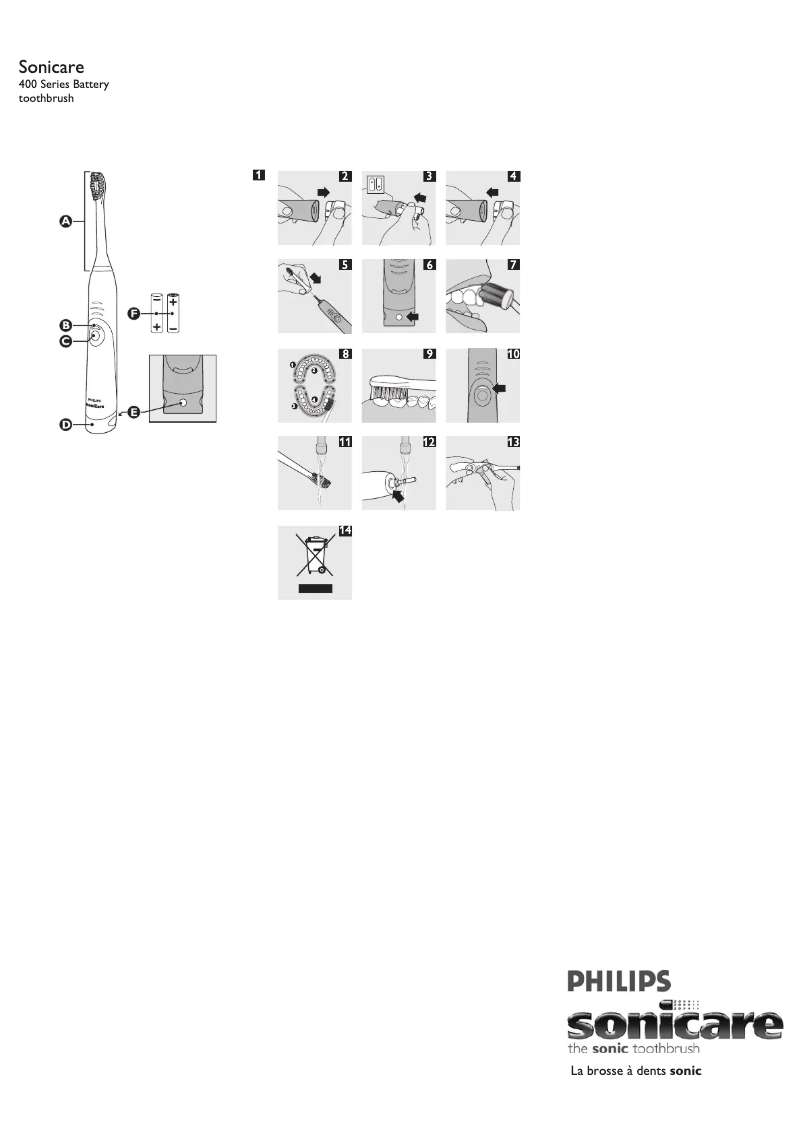 Sonicare
400 Series Battery toothbrush

A
B
C
D
E
F

PHILIPS sonicare

1
2
3
4
5
6
7
8
9
10
11
12
13
14

PHILIPS
sonicare
the sonic toothbrush
La brosse à dents sonic