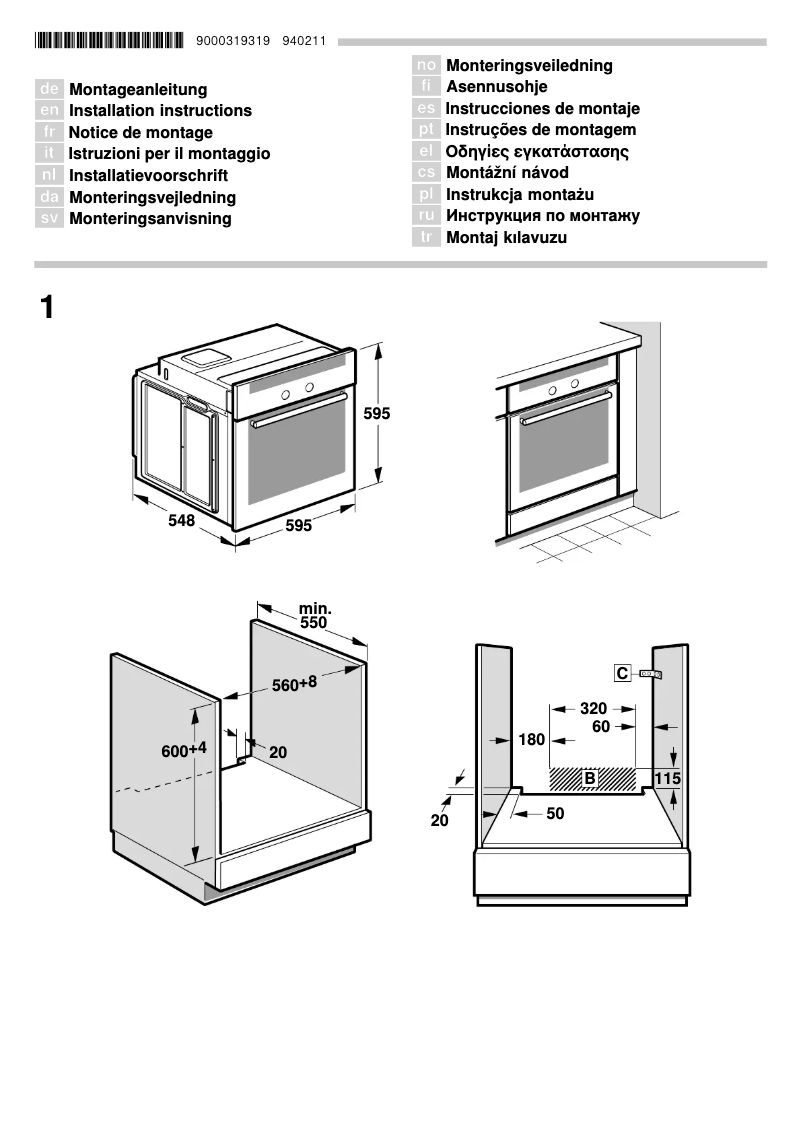 9000319319 940211

de Montageanleitung
en Installation instructions
fr Notice de montage
it Istruzioni per il montaggio
nl Installatievoorschrift
da Monteringsvejledning
sv Monteringsanvisning

no Monteringsveiledning
fi Asennusohje
es Instrucciones de montaje
pt Instruções de montagem
el Οδηγίες εγκατάστασης
cs Montážní návod
pl Instrukcja montażu
ru Инструкция по монтажу
tr Montaj kılavuzu

1

595
548
595

min. 550
560+8
600+4
20

C
320
60
180
B
115
20
50