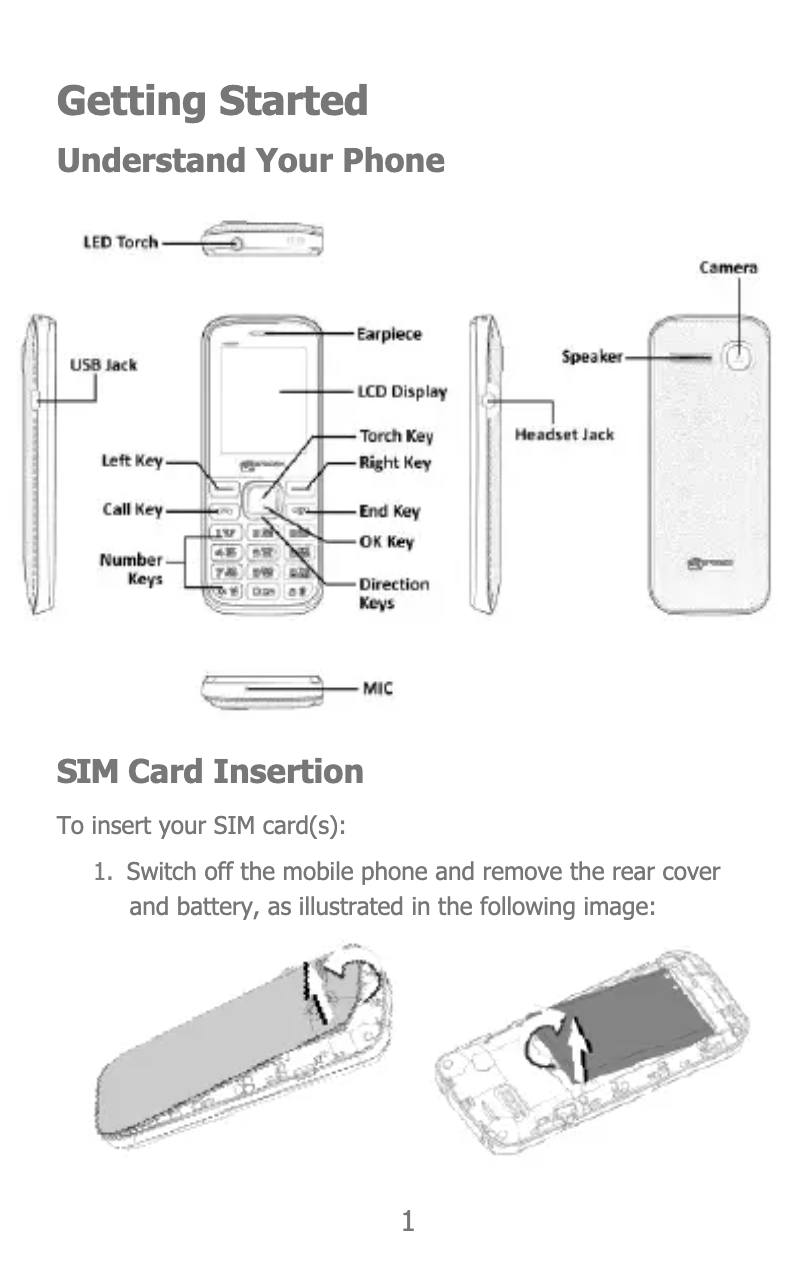 Getting Started

Understand Your Phone

LED Torch

Camera

USB Jack

Earpiece

Speaker

LCD Display

Headset Jack

Torch Key

Left Key

Right Key

Call Key

End Key

OK Key

Number Keys

Direction Keys

MIC

SIM Card Insertion

To insert your SIM card(s):

1. Switch off the mobile phone and remove the rear cover and battery, as illustrated in the following image:

1