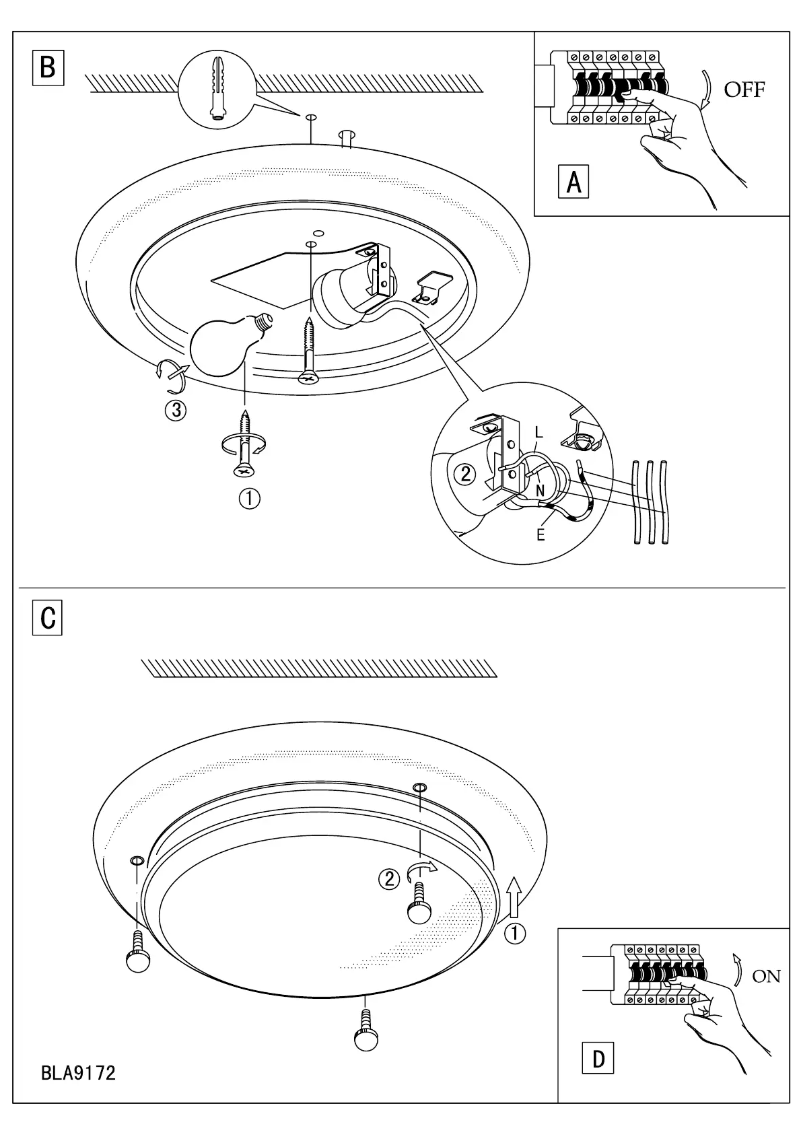 B

OFF

A

③

①

②

L

N

E

C

②

①

ON

D

BLA9172