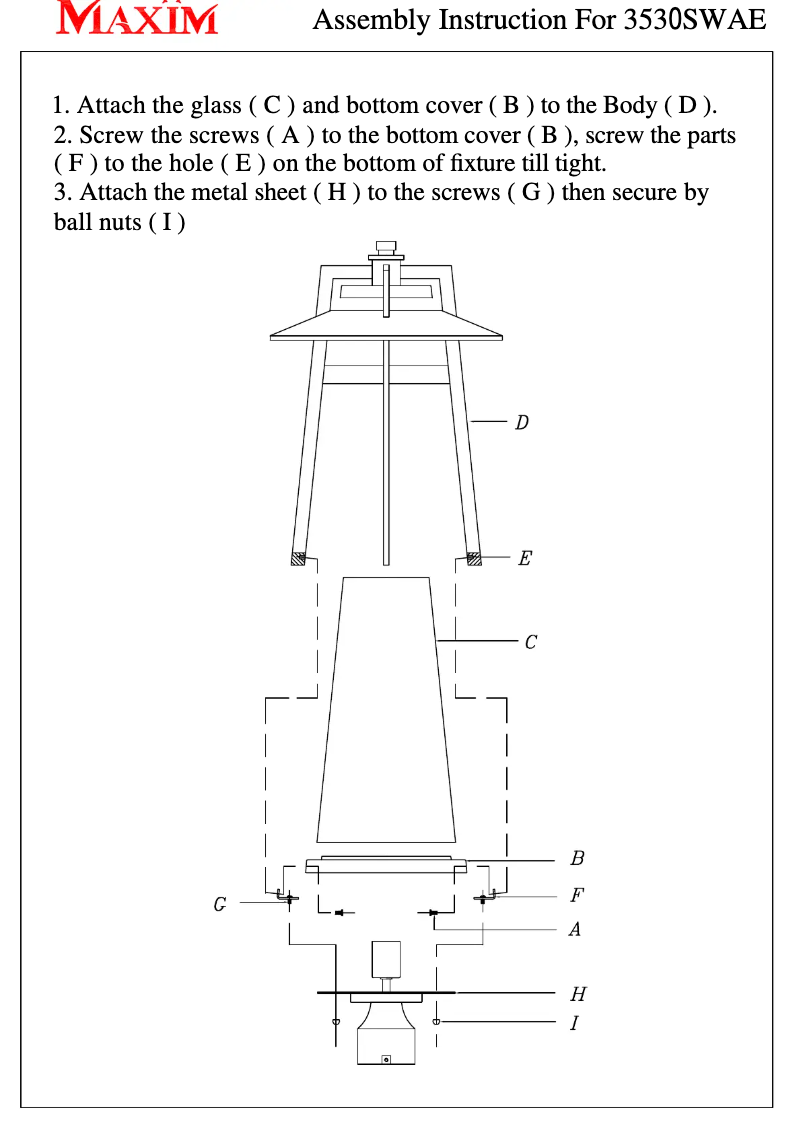 MAXIM Assembly Instruction For 3530SWAE

1. Attach the glass ( C ) and bottom cover ( B ) to the Body ( D ).
2. Screw the screws ( A ) to the bottom cover ( B ), screw the parts ( F ) to the hole ( E ) on the bottom of fixture till tight.
3. Attach the metal sheet ( H ) to the screws ( G ) then secure by ball nuts ( I )

D
E
C
B
G
F
A
H
I