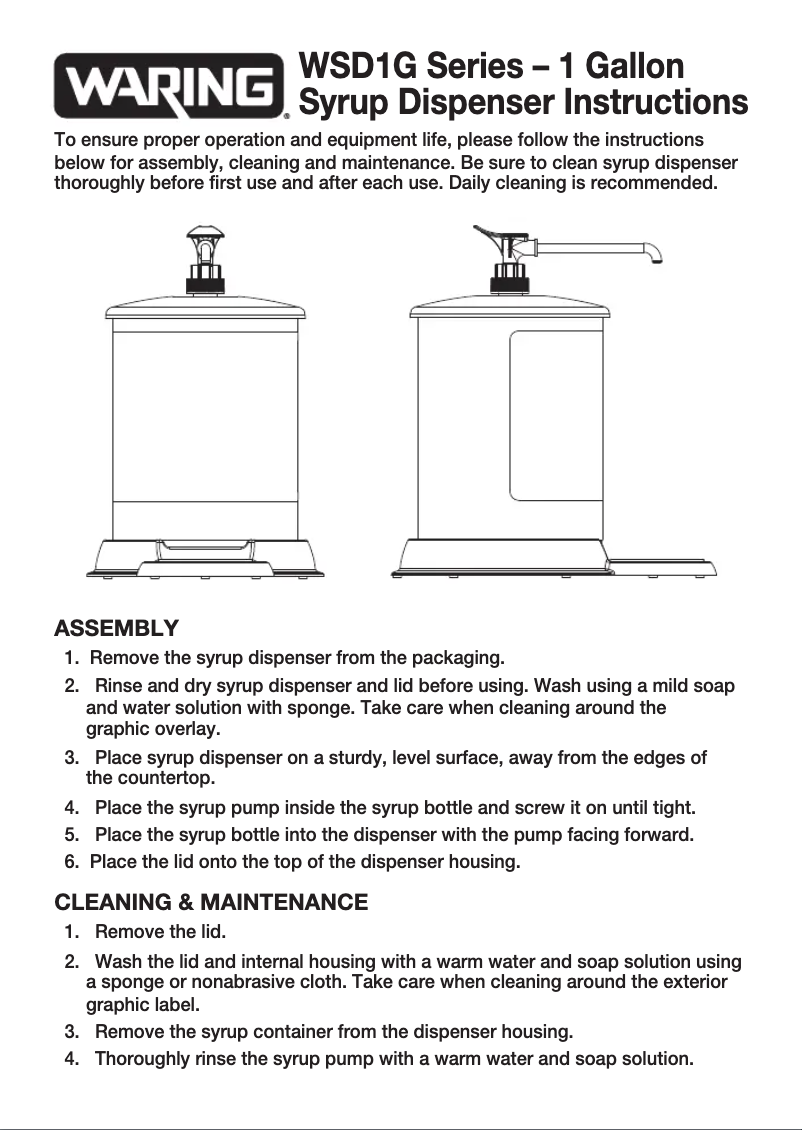 WARING®

WSD1G Series – 1 Gallon Syrup Dispenser Instructions

To ensure proper operation and equipment life, please follow the instructions below for assembly, cleaning and maintenance. Be sure to clean syrup dispenser thoroughly before first use and after each use. Daily cleaning is recommended.

ASSEMBLY

1. Remove the syrup dispenser from the packaging.
2. Rinse and dry syrup dispenser and lid before using. Wash using a mild soap and water solution with sponge. Take care when cleaning around the graphic overlay.
3. Place syrup dispenser on a sturdy, level surface, away from the edges of the countertop.
4. Place the syrup pump inside the syrup bottle and screw it on until tight.
5. Place the syrup bottle into the dispenser with the pump facing forward.
6. Place the lid onto the top of the dispenser housing.

CLEANING & MAINTENANCE

1. Remove the lid.
2. Wash the lid and internal housing with a warm water and soap solution using a sponge or nonabrasive cloth. Take care when cleaning around the exterior graphic label.
3. Remove the syrup container from the dispenser housing.
4. Thoroughly rinse the syrup pump with a warm water and soap solution.