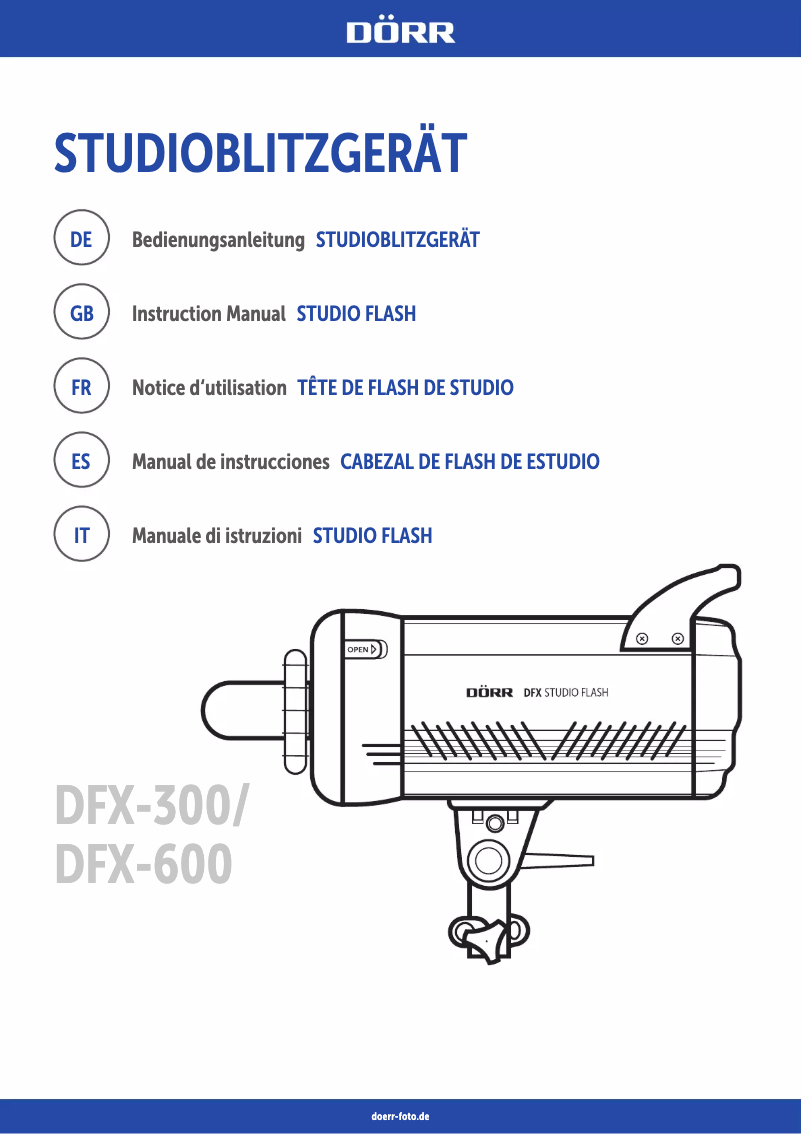 DÖRR

STUDIOBLITZGERÄT

DE Bedienungsanleitung STUDIOBLITZGERÄT

GB Instruction Manual STUDIO FLASH

FR Notice d'utilisation TÊTE DE FLASH DE STUDIO

ES Manual de instrucciones CABEZAL DE FLASH DE ESTUDIO

IT Manuale di istruzioni STUDIO FLASH

OPEN

DÖRR DFX STUDIO FLASH

DFX-300/
DFX-600

doerr-foto.de