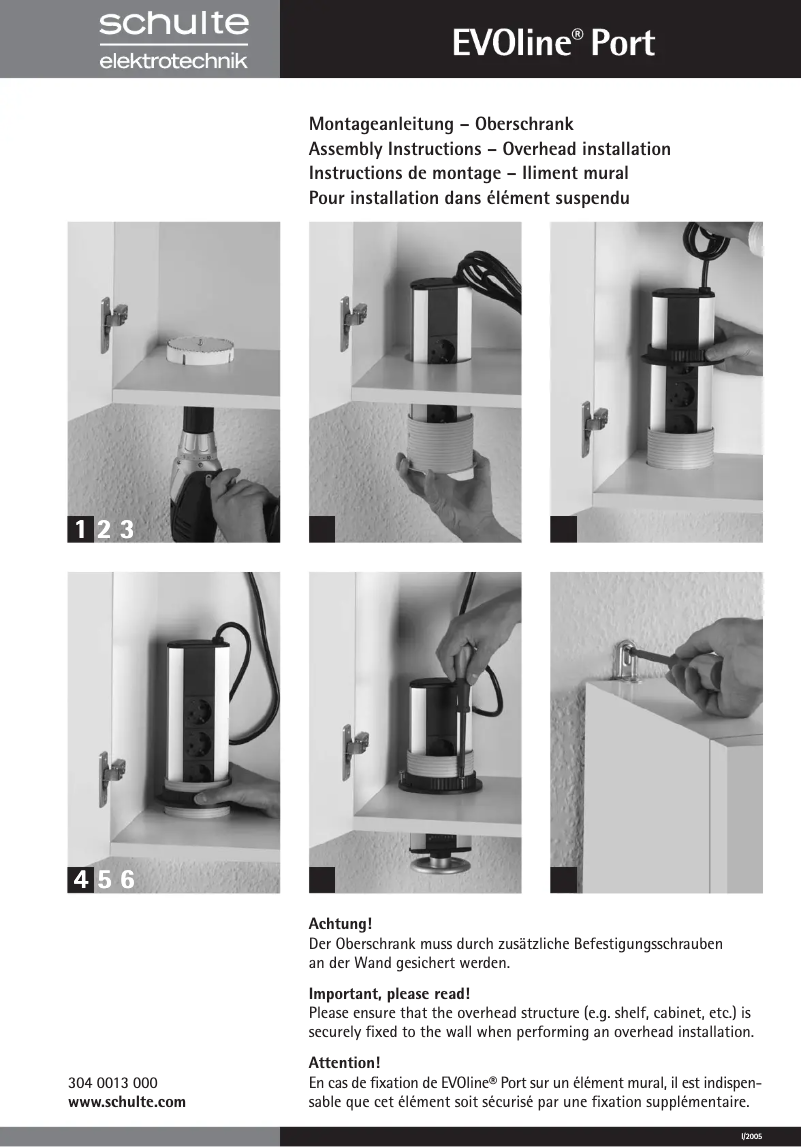 schulte
elektrotechnik

EVOline® Port

Montageanleitung – Oberschrank
Assembly Instructions – Overhead installation
Instructions de montage – Iliment mural
Pour installation dans élément suspendu

1 2 3

4 5 6

Achtung!
Der Oberschrank muss durch zusätzliche Befestigungsschrauben an der Wand gesichert werden.

Important, please read!
Please ensure that the overhead structure (e.g. shelf, cabinet, etc.) is securely fixed to the wall when performing an overhead installation.

Attention!
En cas de fixation de EVOline® Port sur un élément mural, il est indispensable que cet élément soit sécurisé par une fixation supplémentaire.

304 0013 000
www.schulte.com

I/2005