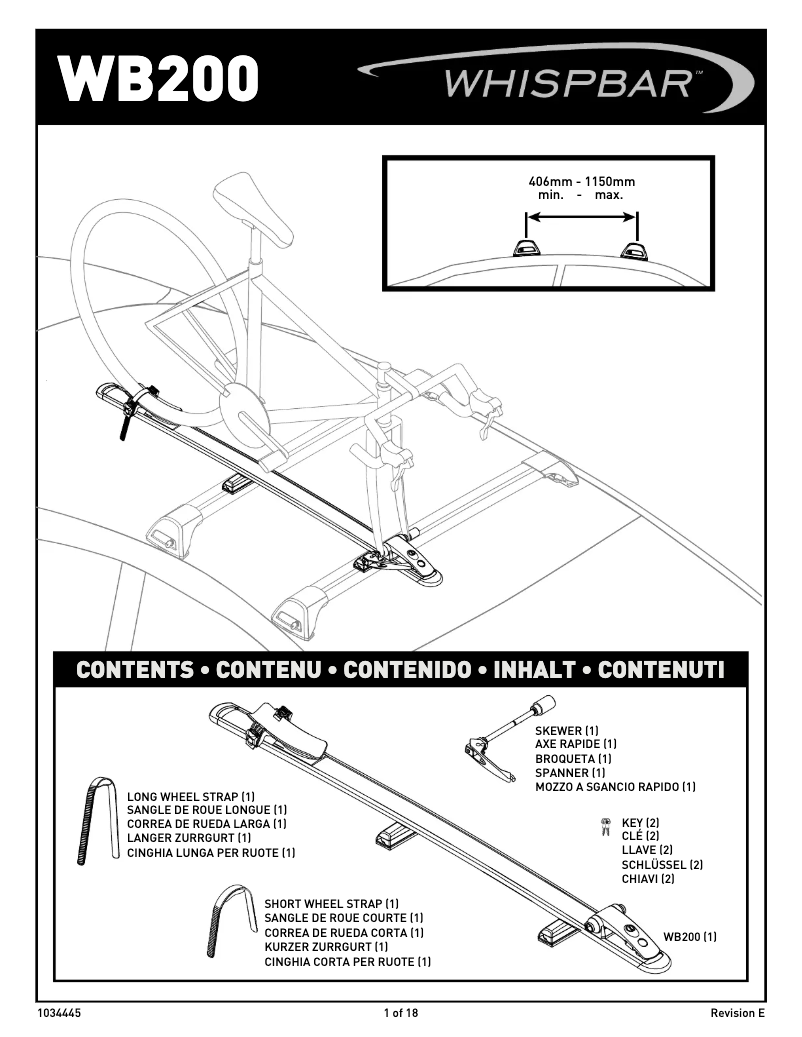 WB200

WHISPBAR™

406mm - 1150mm
min. - max.

CONTENTS • CONTENU • CONTENIDO • INHALT • CONTENUTI

SKEWER (1)
AXE RAPIDE (1)
BROQUETA (1)
SPANNER (1)
MOZZO A SGANCIO RAPIDO (1)

LONG WHEEL STRAP (1)
SANGLE DE ROUE LONGUE (1)
CORREA DE RUEDA LARGA (1)
LANGER ZURRGURT (1)
CINGHIA LUNGA PER RUOTE (1)

KEY (2)
CLÉ (2)
LLAVE (2)
SCHLÜSSEL (2)
CHIAVI (2)

SHORT WHEEL STRAP (1)
SANGLE DE ROUE COURTE (1)
CORREA DE RUEDA CORTA (1)
KURZER ZURRGURT (1)
CINGHIA CORTA PER RUOTE (1)

WB200 (1)

1034445

1 of 18

Revision E