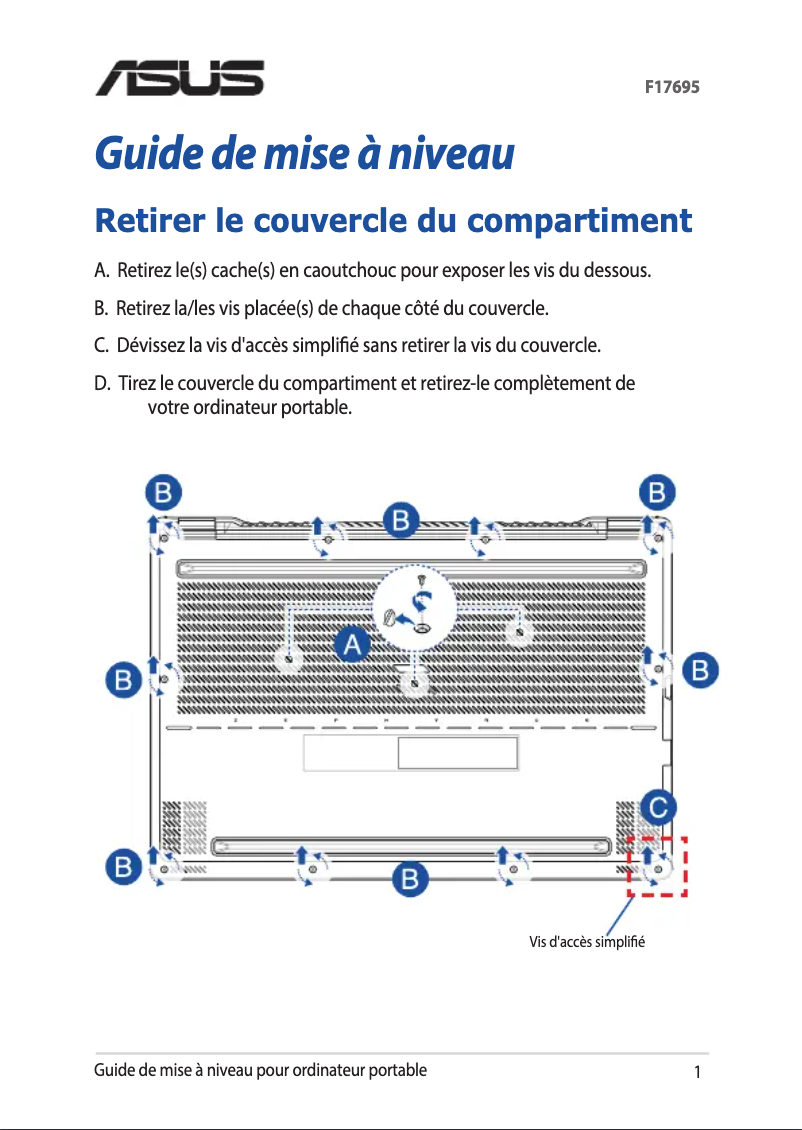 ASUS

F17695

Guide de mise à niveau

Retirer le couvercle du compartiment

A. Retirez le(s) cache(s) en caoutchouc pour exposer les vis du dessous.

B. Retirez la/les vis placée(s) de chaque côté du couvercle.

C. Dévissez la vis d'accès simplifié sans retirer la vis du couvercle.

D. Tirez le couvercle du compartiment et retirez-le complètement de votre ordinateur portable.

B

B

B

A

B

B

C

B

B

Vis d'accès simplifié

Guide de mise à niveau pour ordinateur portable

1