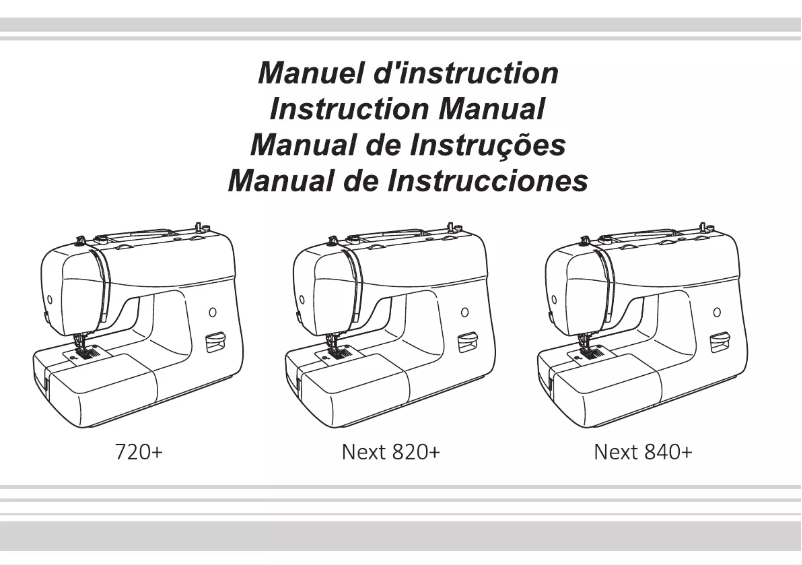 Manuel d'instruction
Instruction Manual
Manual de Instruções
Manual de Instrucciones

720+

Next 820+

Next 840+