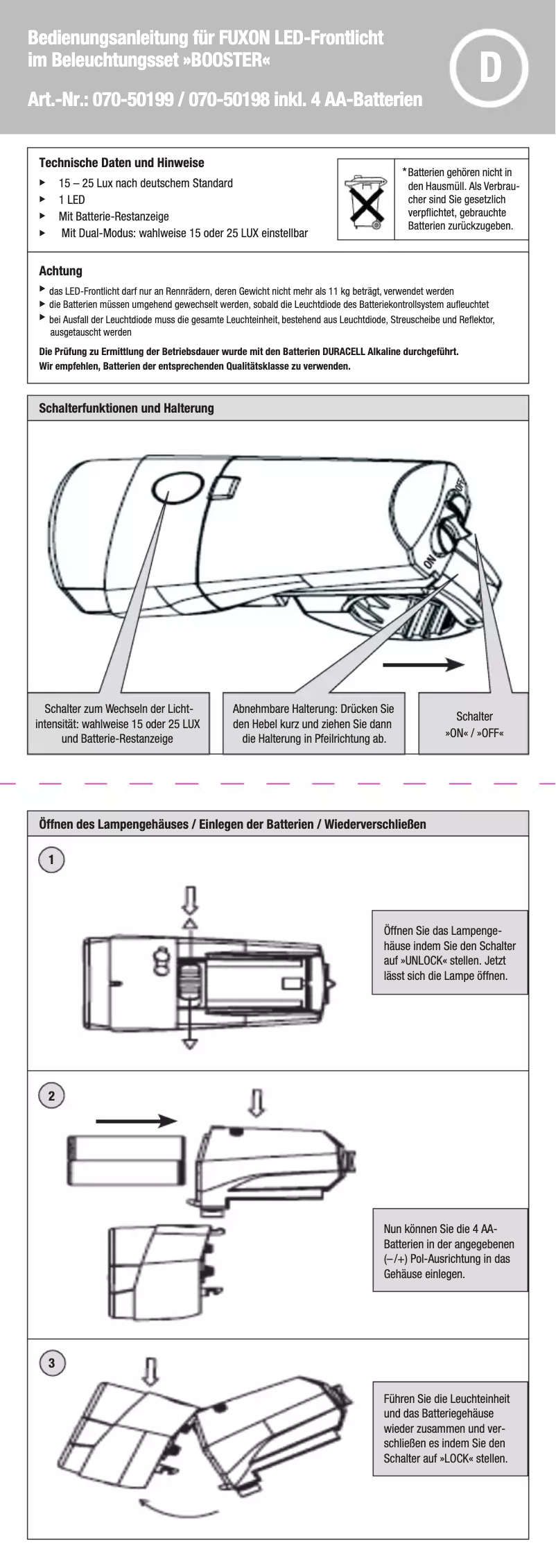 Bedienungsanleitung für FUXON LED-Frontlicht im Beleuchtungsset »BOOSTER«

Art.-Nr.: 070-50199 / 070-50198 inkl. 4 AA-Batterien

D

Technische Daten und Hinweise
▸ 15 – 25 Lux nach deutschem Standard
▸ 1 LED
▸ Mit Batterie-Restanzeige
▸ Mit Dual-Modus: wahlweise 15 oder 25 LUX einstellbar

*Batterien gehören nicht in den Hausmüll. Als Verbraucher sind Sie gesetzlich verpflichtet, gebrauchte Batterien zurückzugeben.

Achtung
▸ das LED-Frontlicht darf nur an Rennrädern, deren Gewicht nicht mehr als 11 kg beträgt, verwendet werden
▸ die Batterien müssen umgehend gewechselt werden, sobald die Leuchtdiode des Batteriekontrollsystem aufleuchtet
▸ bei Ausfall der Leuchtdiode muss die gesamte Leuchteinheit, bestehend aus Leuchtdiode, Streuscheibe und Reflektor, ausgetauscht werden

Die Prüfung zu Ermittlung der Betriebsdauer wurde mit den Batterien DURACELL Alkaline durchgeführt. Wir empfehlen, Batterien der entsprechenden Qualitätsklasse zu verwenden.

Schalterfunktionen und Halterung

OFF

ON

Schalter zum Wechseln der Lichtintensität: wahlweise 15 oder 25 LUX und Batterie-Restanzeige

Abnehmbare Halterung: Drücken Sie den Hebel kurz und ziehen Sie dann die Halterung in Pfeilrichtung ab.

Schalter »ON« / »OFF«

Öffnen des Lampengehäuses / Einlegen der Batterien / Wiederverschließen

1

Öffnen Sie das Lampengehäuse indem Sie den Schalter auf »UNLOCK« stellen. Jetzt lässt sich die Lampe öffnen.

2

Nun können Sie die 4 AA-Batterien in der angegebenen (–/+) Pol-Ausrichtung in das Gehäuse einlegen.

3

Führen Sie die Leuchteinheit und das Batteriegehäuse wieder zusammen und verschließen es indem Sie den Schalter auf »LOCK« stellen.