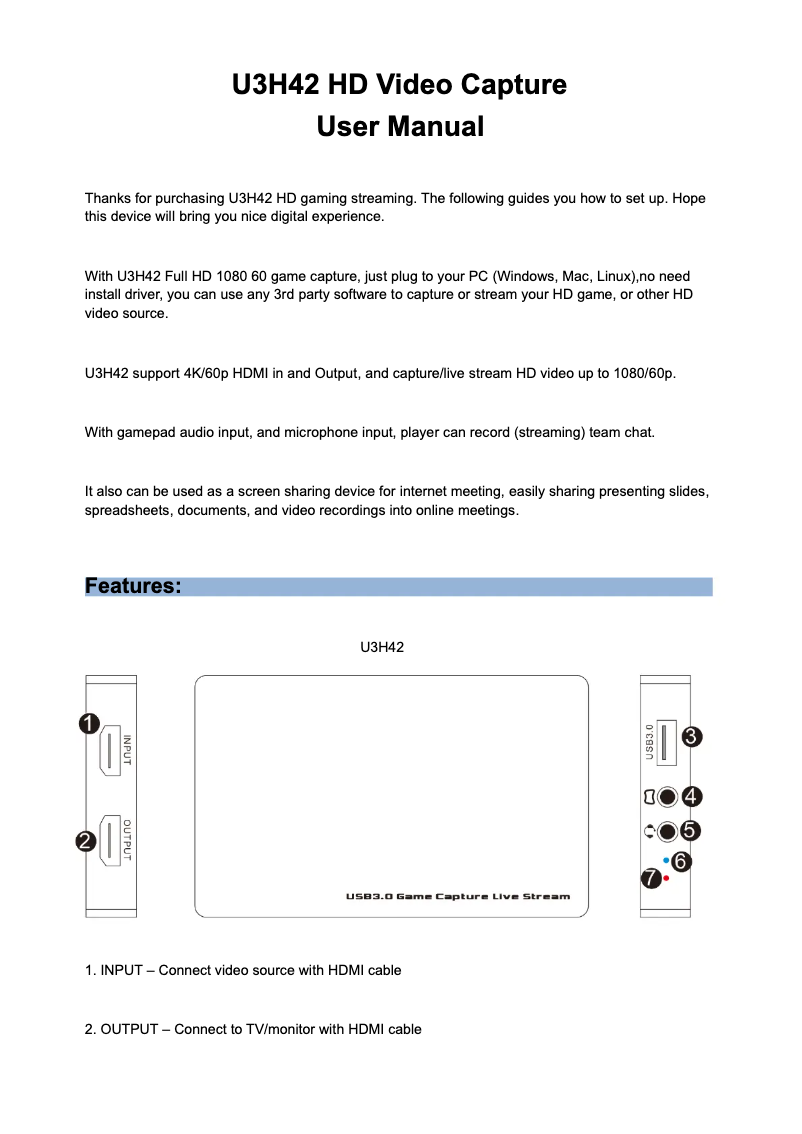 U3H42 HD Video Capture
User Manual

Thanks for purchasing U3H42 HD gaming streaming. The following guides you how to set up. Hope this device will bring you nice digital experience.

With U3H42 Full HD 1080 60 game capture, just plug to your PC (Windows, Mac, Linux),no need install driver, you can use any 3rd party software to capture or stream your HD game, or other HD video source.

U3H42 support 4K/60p HDMI in and Output, and capture/live stream HD video up to 1080/60p.

With gamepad audio input, and microphone input, player can record (streaming) team chat.

It also can be used as a screen sharing device for internet meeting, easily sharing presenting slides, spreadsheets, documents, and video recordings into online meetings.

Features:

U3H42

1
INPUT
2
OUTPUT
USB3.0 Game Capture Live Stream
USB3.0
3
4
5
6
7

1. INPUT – Connect video source with HDMI cable

2. OUTPUT – Connect to TV/monitor with HDMI cable