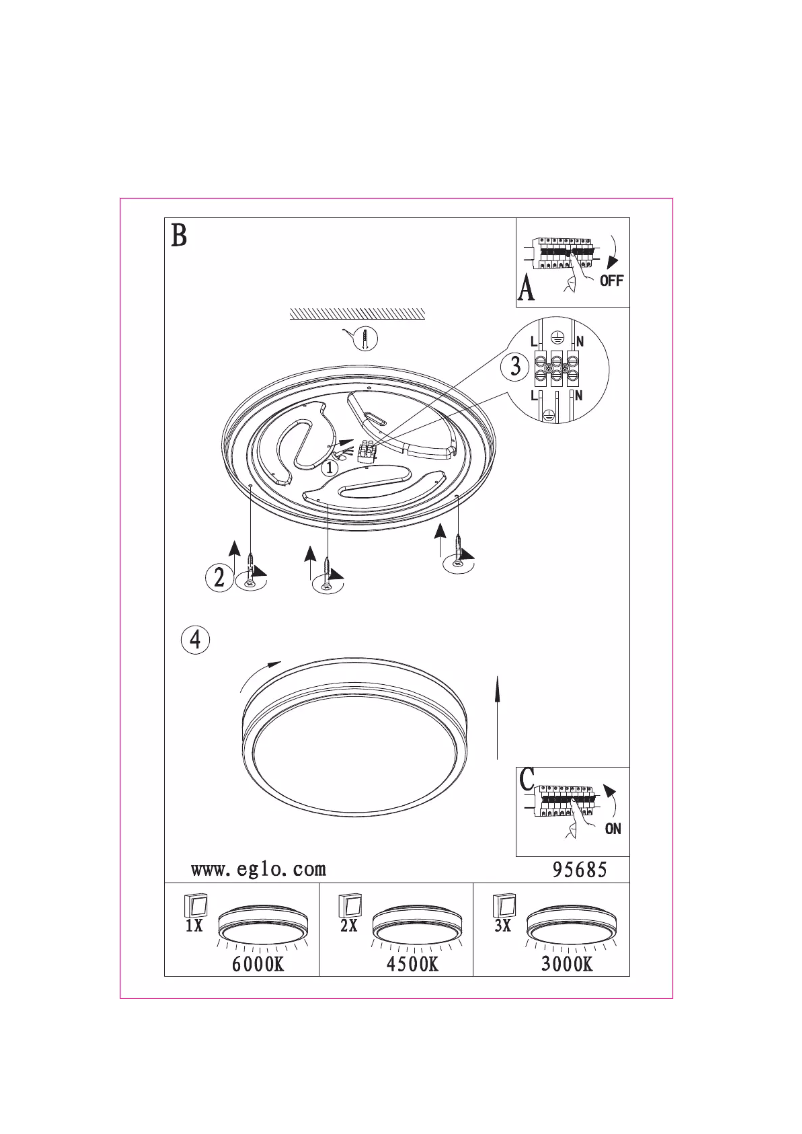 B

A OFF

L N

3

L N

1

2

4

C ON

www.eglo.com 95685

1X 6000K

2X 4500K

3X 3000K