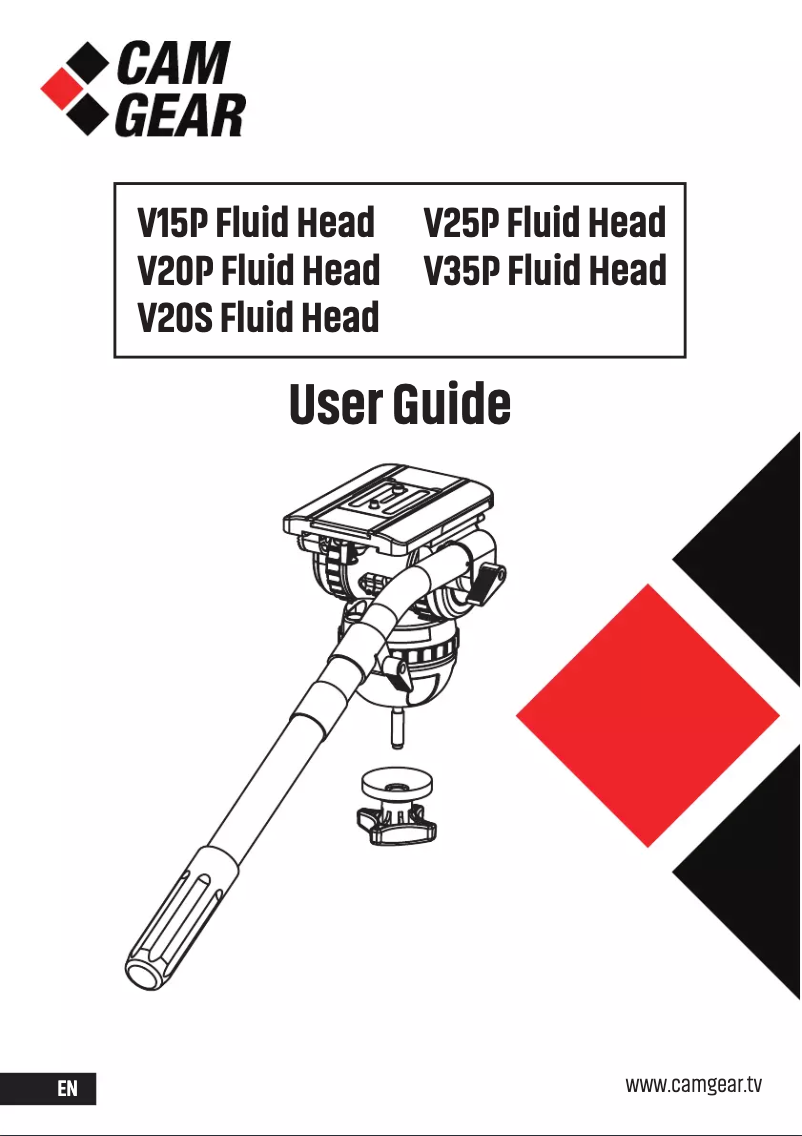 CAM GEAR

V15P Fluid Head
V20P Fluid Head
V20S Fluid Head

V25P Fluid Head
V35P Fluid Head

User Guide

EN

www.camgear.tv