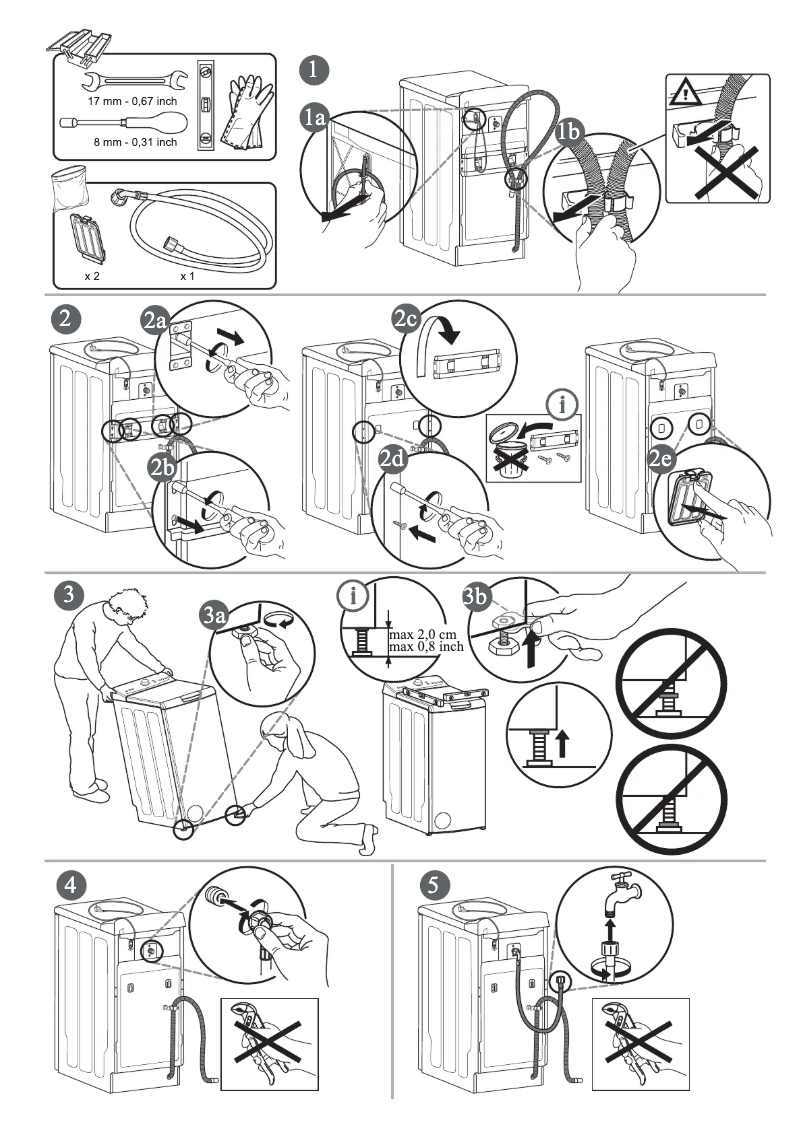 17 mm - 0,67 inch
8 mm - 0,31 inch
x 2
x 1
1
1a
1b
2
2a
2b
2c
2d
i
2e
3
3a
i
max 2,0 cm
max 0,8 inch
3b
4
5