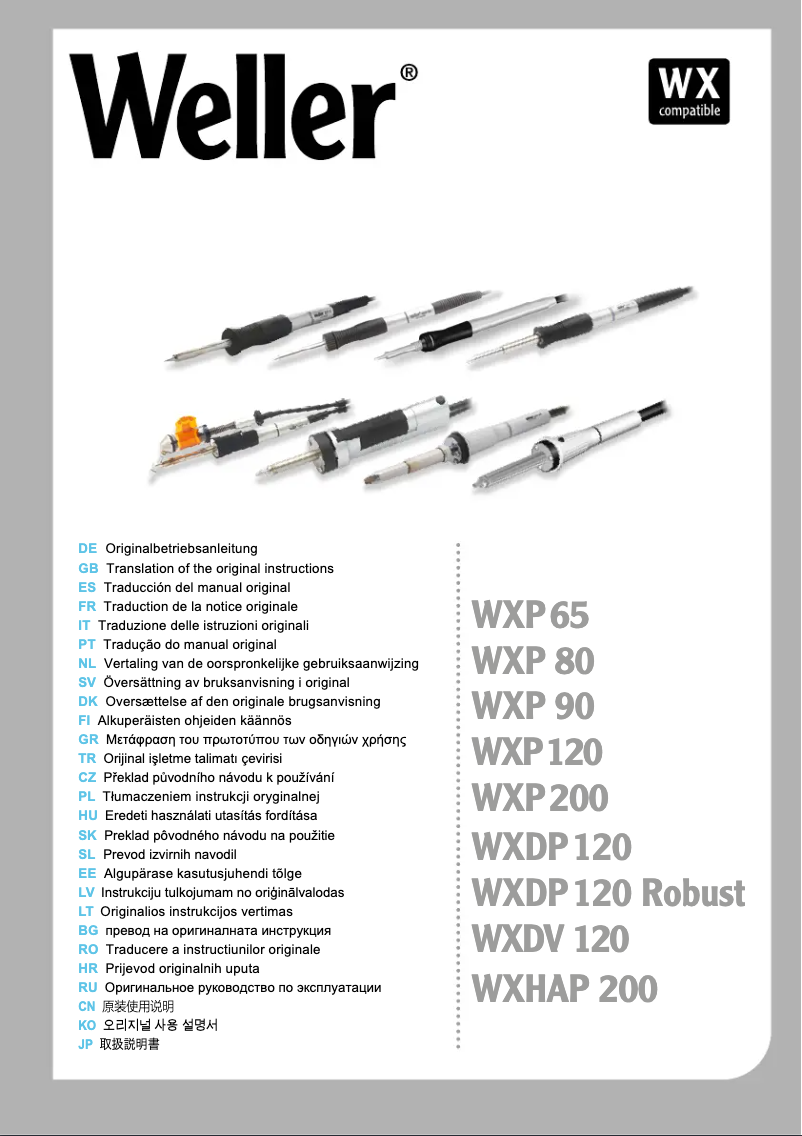 Weller®

WX compatible

DE Originalbetriebsanleitung
GB Translation of the original instructions
ES Traducción del manual original
FR Traduction de la notice originale
IT Traduzione delle istruzioni originali
PT Tradução do manual original
NL Vertaling van de oorspronkelijke gebruiksaanwijzing
SV Översättning av bruksanvisning i original
DK Oversættelse af den originale brugsanvisning
FI Alkuperäisten ohjeiden käännös
GR Μετάφραση του πρωτοτύπου των οδηγιών χρήσης
TR Orijinal işletme talimatı çevirisi
CZ Překlad původního návodu k používání
PL Tłumaczeniem instrukcji oryginalnej
HU Eredeti használati utasítás fordítása
SK Preklad pôvodného návodu na použitie
SL Prevod izvirnih navodil
EE Algupärase kasutusjuhendi tõlge
LV Instrukciju tulkojumam no oriģinālvalodas
LT Originalios instrukcijos vertimas
BG превод на оригиналната инструкция
RO Traducere a instructiunilor originale
HR Prijevod originalnih uputa
RU Оригинальное руководство по эксплуатации
CN 原装使用说明
KO 오리지널 사용 설명서
JP 取扱説明書

WXP 65
WXP 80
WXP 90
WXP 120
WXP 200
WXDP 120
WXDP 120 Robust
WXDV 120
WXHAP 200