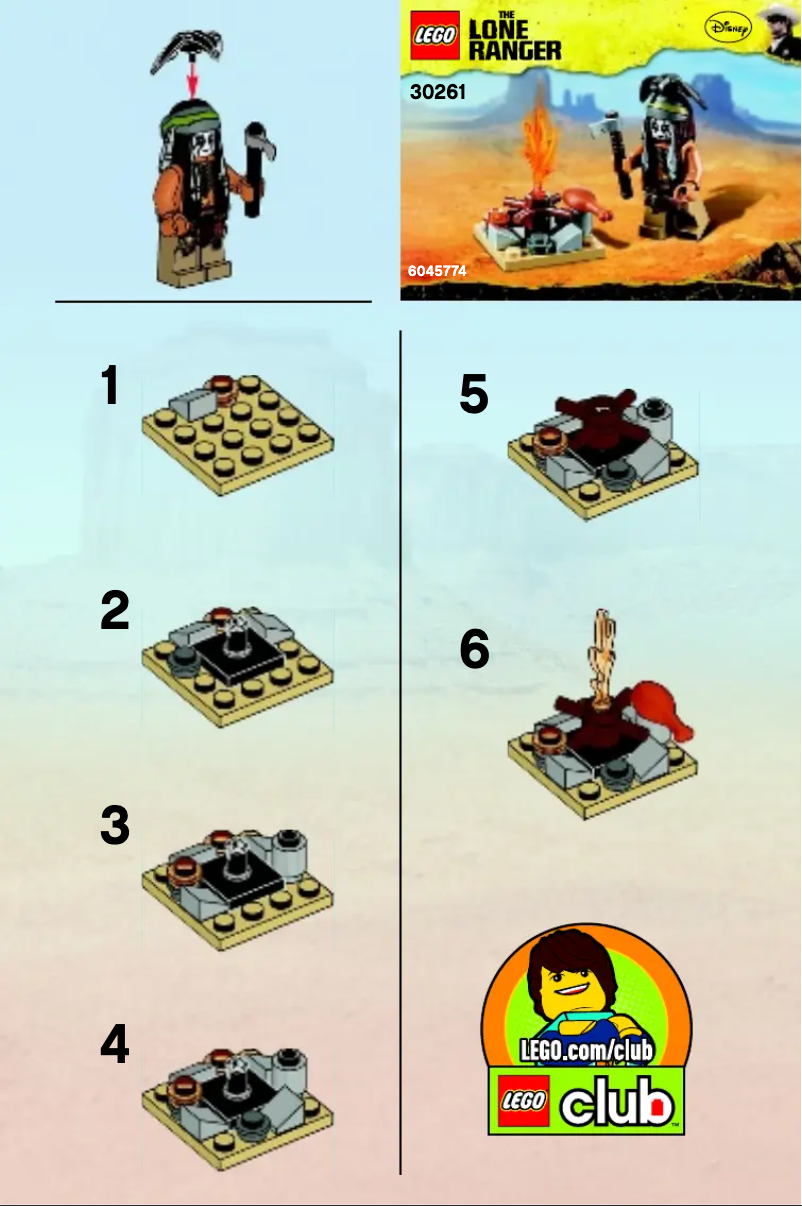 LEGO THE LONE RANGER Disney

30261

6045774

1

2

3

4

5

6

LEGO.com/club

LEGO club