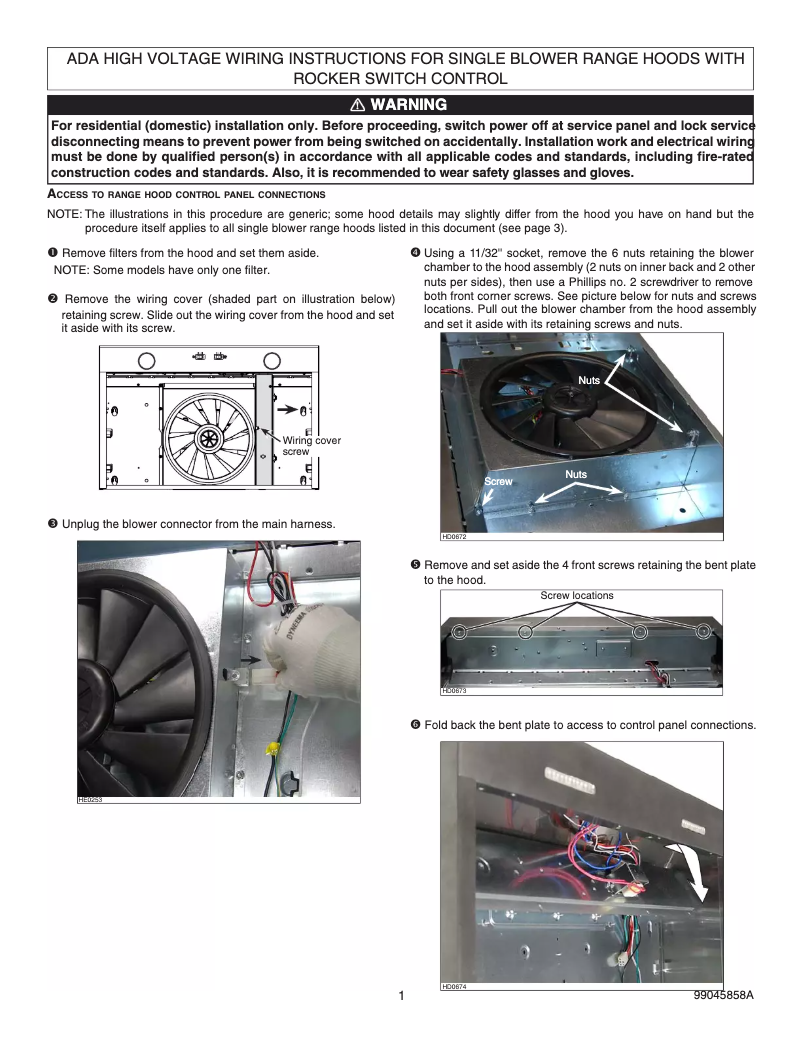 ADA HIGH VOLTAGE WIRING INSTRUCTIONS FOR SINGLE BLOWER RANGE HOODS WITH ROCKER SWITCH CONTROL

⚠ WARNING

For residential (domestic) installation only. Before proceeding, switch power off at service panel and lock service disconnecting means to prevent power from being switched on accidentally. Installation work and electrical wiring must be done by qualified person(s) in accordance with all applicable codes and standards, including fire-rated construction codes and standards. Also, it is recommended to wear safety glasses and gloves.

ACCESS TO RANGE HOOD CONTROL PANEL CONNECTIONS

NOTE: The illustrations in this procedure are generic; some hood details may slightly differ from the hood you have on hand but the procedure itself applies to all single blower range hoods listed in this document (see page 3).

❶ Remove filters from the hood and set them aside.
NOTE: Some models have only one filter.

❷ Remove the wiring cover (shaded part on illustration below) retaining screw. Slide out the wiring cover from the hood and set it aside with its screw.

Wiring cover screw

❸ Unplug the blower connector from the main harness.

HE0253

❹ Using a 11/32" socket, remove the 6 nuts retaining the blower chamber to the hood assembly (2 nuts on inner back and 2 other nuts per sides), then use a Phillips no. 2 screwdriver to remove both front corner screws. See picture below for nuts and screws locations. Pull out the blower chamber from the hood assembly and set it aside with its retaining screws and nuts.

Nuts
Nuts
Screw
HD0672

❺ Remove and set aside the 4 front screws retaining the bent plate to the hood.

Screw locations
HD0673

❻ Fold back the bent plate to access to control panel connections.

HD0674

1

99045858A