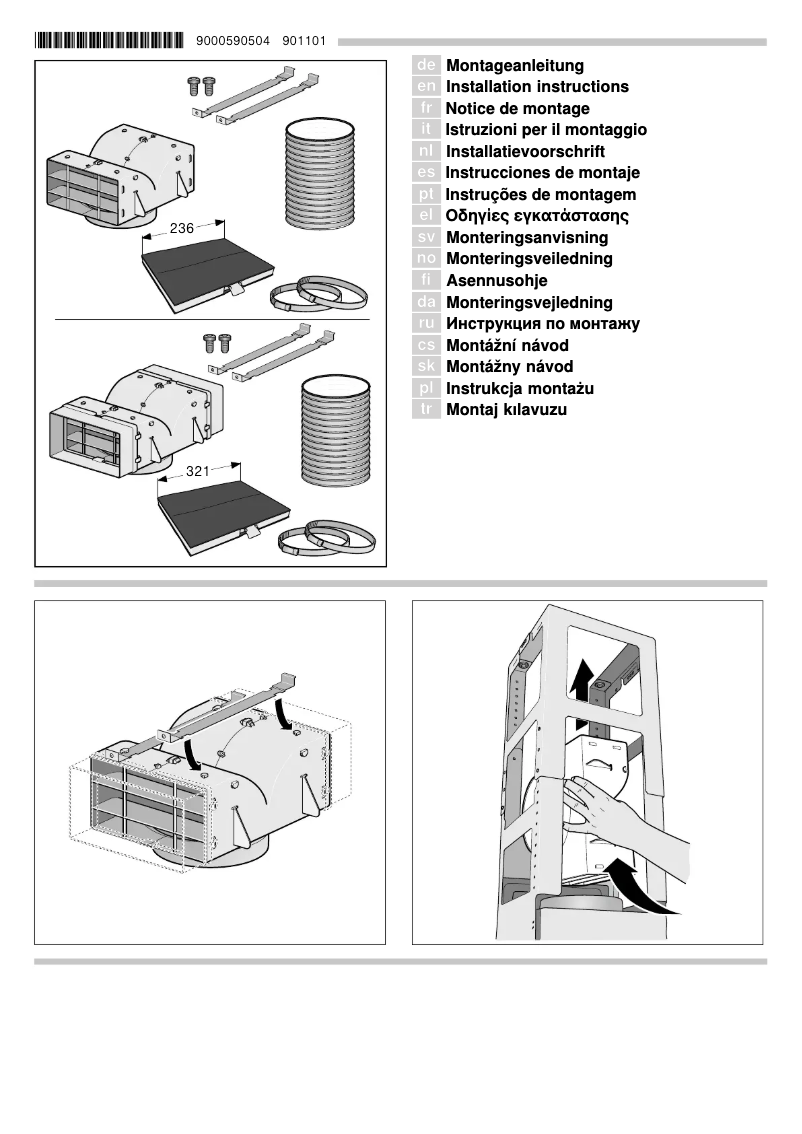 9000590504 901101

236

321

de Montageanleitung
en Installation instructions
fr Notice de montage
it Istruzioni per il montaggio
nl Installatievoorschrift
es Instrucciones de montaje
pt Instruções de montagem
el Οδηγίες εγκατάστασης
sv Monteringsanvisning
no Monteringsveiledning
fi Asennusohje
da Monteringsvejledning
ru Инструкция по монтажу
cs Montážní návod
sk Montážny návod
pl Instrukcja montażu
tr Montaj kılavuzu