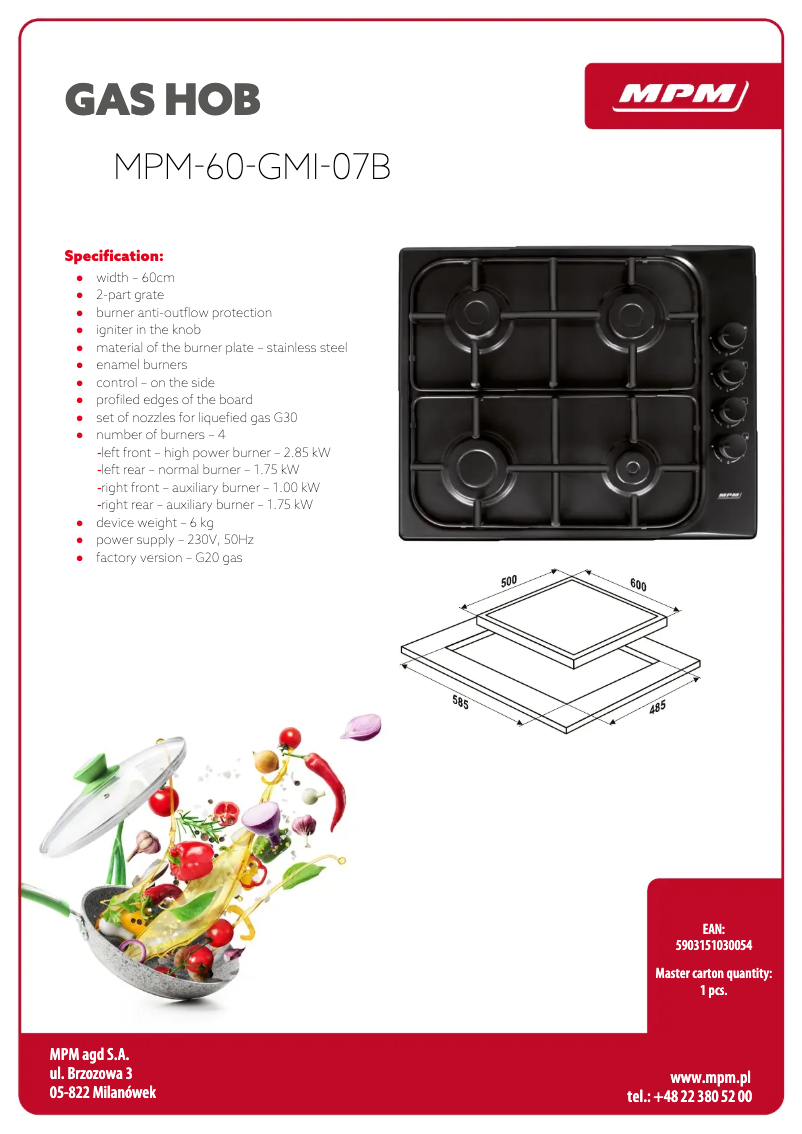 GAS HOB

MPM

MPM-60-GMI-07B

Specification:

- width – 60cm
- 2-part grate
- burner anti-outflow protection
- igniter in the knob
- material of the burner plate – stainless steel
- enamel burners
- control – on the side
- profiled edges of the board
- set of nozzles for liquefied gas G30
- number of burners – 4
 -left front – high power burner – 2.85 kW
 -left rear – normal burner – 1.75 kW
 -right front – auxiliary burner – 1.00 kW
 -right rear – auxiliary burner – 1.75 kW
- device weight – 6 kg
- power supply – 230V, 50Hz
- factory version – G20 gas

MPM

500
600
585
485

EAN:
5903151030054

Master carton quantity:
1 pcs.

MPM agd S.A.
ul. Brzozowa 3
05-822 Milanówek

www.mpm.pl
tel.: +48 22 380 52 00