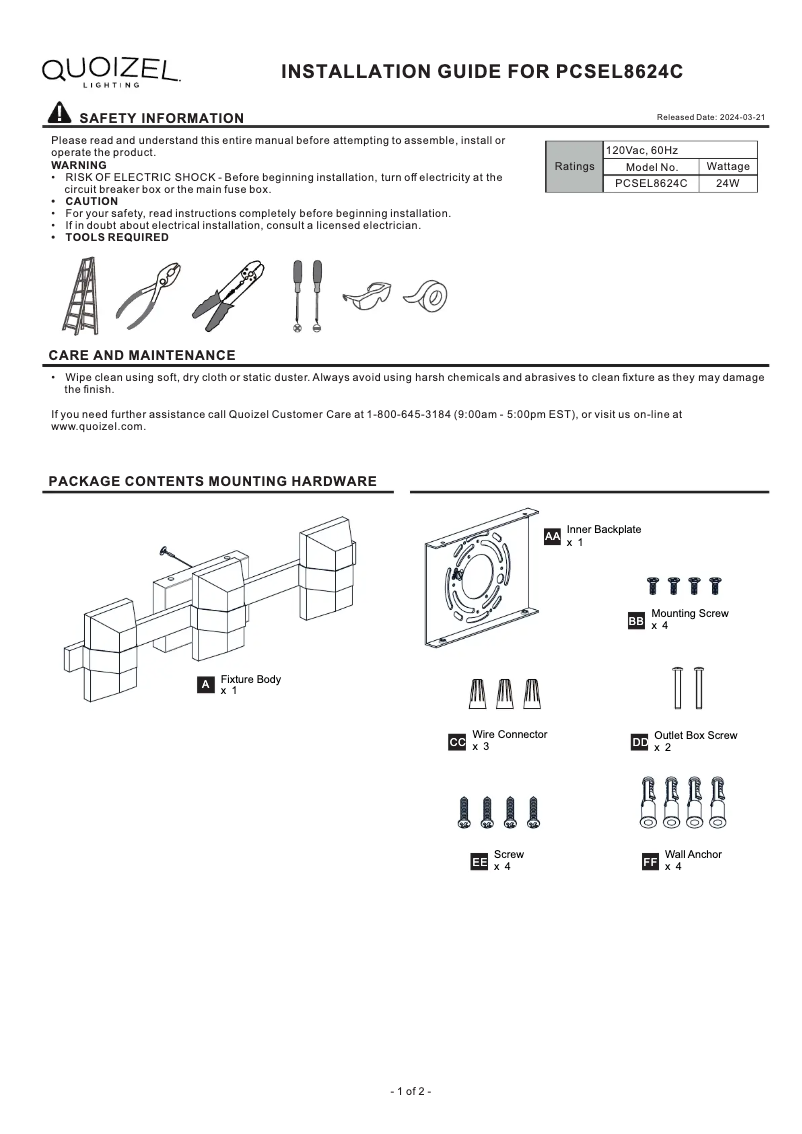 QUOIZEL LIGHTING

INSTALLATION GUIDE FOR PCSEL8624C

SAFETY INFORMATION

Released Date: 2024-03-21

Please read and understand this entire manual before attempting to assemble, install or operate the product.
WARNING
• RISK OF ELECTRIC SHOCK - Before beginning installation, turn off electricity at the circuit breaker box or the main fuse box.
• CAUTION
• For your safety, read instructions completely before beginning installation.
• If in doubt about electrical installation, consult a licensed electrician.
• TOOLS REQUIRED

| Ratings | 120Vac, 60Hz | |
|---|---|---|
| | Model No. | Wattage |
| | PCSEL8624C | 24W |

CARE AND MAINTENANCE

• Wipe clean using soft, dry cloth or static duster. Always avoid using harsh chemicals and abrasives to clean fixture as they may damage the finish.

If you need further assistance call Quoizel Customer Care at 1-800-645-3184 (9:00am - 5:00pm EST), or visit us on-line at www.quoizel.com.

PACKAGE CONTENTS MOUNTING HARDWARE

A Fixture Body x 1

AA Inner Backplate x 1

BB Mounting Screw x 4

CC Wire Connector x 3

DD Outlet Box Screw x 2

EE Screw x 4

FF Wall Anchor x 4

- 1 of 2 -