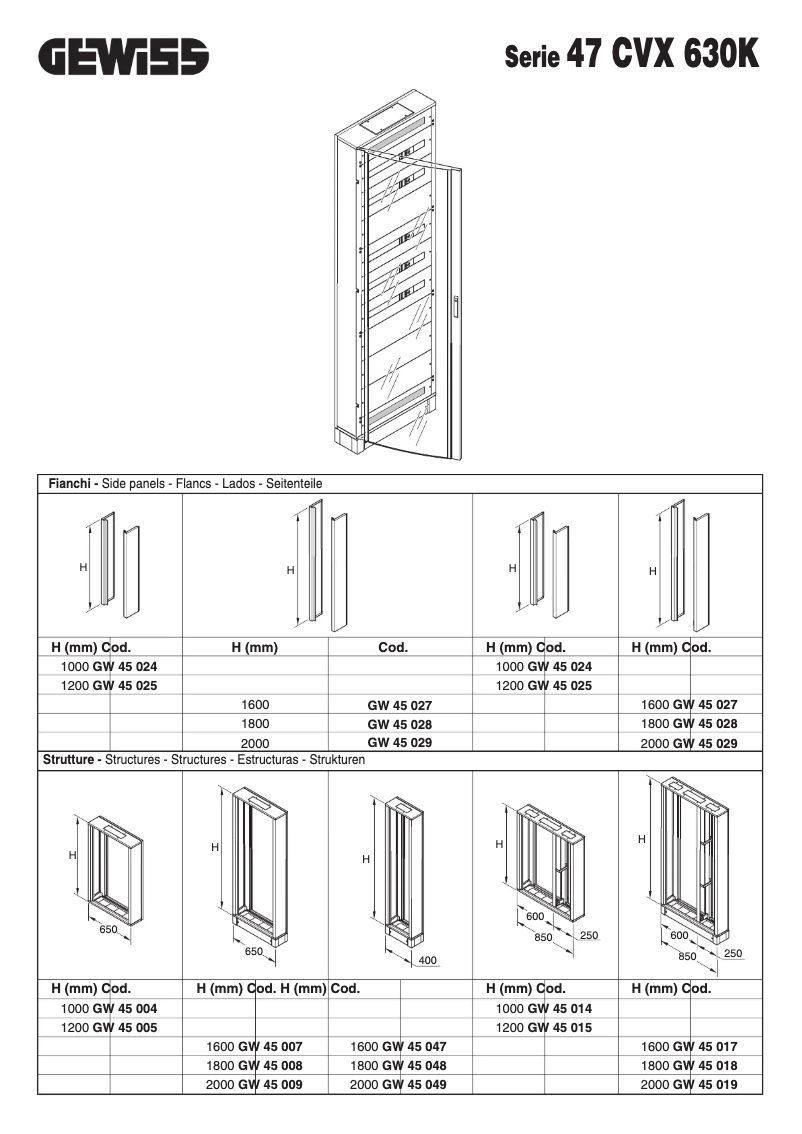 GEWISS

Serie 47 CVX 630K

Fianchi - Side panels - Flancs - Lados - Seitenteile

H

H

H

H

| H (mm) | Cod. | H (mm) | Cod. | H (mm) | Cod. | H (mm) | Cod. |
|---|---|---|---|---|---|---|---|
| 1000 | GW 45 024 | | | 1000 | GW 45 024 | | |
| 1200 | GW 45 025 | | | 1200 | GW 45 025 | | |
| | | 1600 | GW 45 027 | | | 1600 | GW 45 027 |
| | | 1800 | GW 45 028 | | | 1800 | GW 45 028 |
| | | 2000 | GW 45 029 | | | 2000 | GW 45 029 |

Strutture - Structures - Structures - Estructuras - Strukturen

H
650

H
650

H
400

H
600
850
250

H
600
850
250

| H (mm) | Cod. | H (mm) | Cod. | H (mm) | Cod. | H (mm) | Cod. | H (mm) | Cod. |
|---|---|---|---|---|---|---|---|---|---|
| 1000 | GW 45 004 | | | | | 1000 | GW 45 014 | | |
| 1200 | GW 45 005 | | | | | 1200 | GW 45 015 | | |
| | | 1600 | GW 45 007 | 1600 | GW 45 047 | | | 1600 | GW 45 017 |
| | | 1800 | GW 45 008 | 1800 | GW 45 048 | | | 1800 | GW 45 018 |
| | | 2000 | GW 45 009 | 2000 | GW 45 049 | | | 2000 | GW 45 019 |