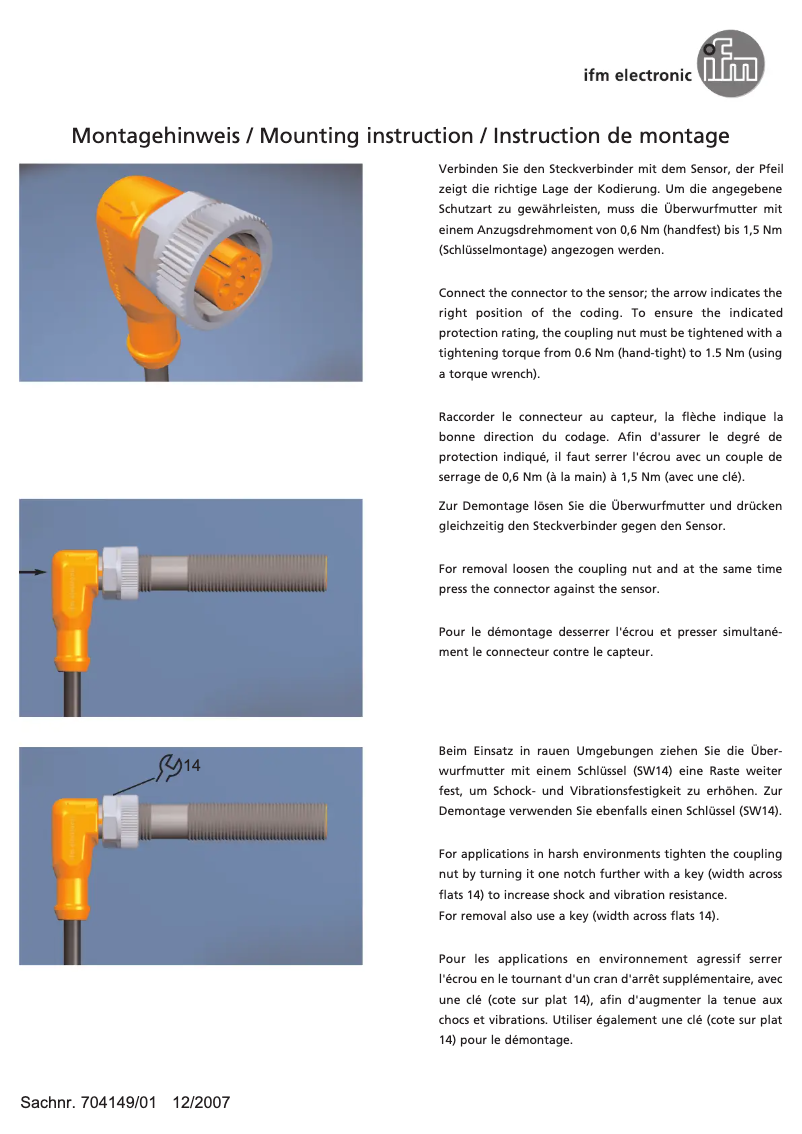 ifm electronic

ifm

Montagehinweis / Mounting instruction / Instruction de montage

Verbinden Sie den Steckverbinder mit dem Sensor, der Pfeil zeigt die richtige Lage der Kodierung. Um die angegebene Schutzart zu gewährleisten, muss die Überwurfmutter mit einem Anzugsdrehmoment von 0,6 Nm (handfest) bis 1,5 Nm (Schlüsselmontage) angezogen werden.

Connect the connector to the sensor; the arrow indicates the right position of the coding. To ensure the indicated protection rating, the coupling nut must be tightened with a tightening torque from 0.6 Nm (hand-tight) to 1.5 Nm (using a torque wrench).

Raccorder le connecteur au capteur, la flèche indique la bonne direction du codage. Afin d'assurer le degré de protection indiqué, il faut serrer l'écrou avec un couple de serrage de 0,6 Nm (à la main) à 1,5 Nm (avec une clé).

Zur Demontage lösen Sie die Überwurfmutter und drücken gleichzeitig den Steckverbinder gegen den Sensor.

For removal loosen the coupling nut and at the same time press the connector against the sensor.

Pour le démontage desserrer l'écrou et presser simultanément le connecteur contre le capteur.

14

Beim Einsatz in rauen Umgebungen ziehen Sie die Überwurfmutter mit einem Schlüssel (SW14) eine Raste weiter fest, um Schock- und Vibrationsfestigkeit zu erhöhen. Zur Demontage verwenden Sie ebenfalls einen Schlüssel (SW14).

For applications in harsh environments tighten the coupling nut by turning it one notch further with a key (width across flats 14) to increase shock and vibration resistance.
For removal also use a key (width across flats 14).

Pour les applications en environnement agressif serrer l'écrou en le tournant d'un cran d'arrêt supplémentaire, avec une clé (cote sur plat 14), afin d'augmenter la tenue aux chocs et vibrations. Utiliser également une clé (cote sur plat 14) pour le démontage.

Sachnr. 704149/01 12/2007