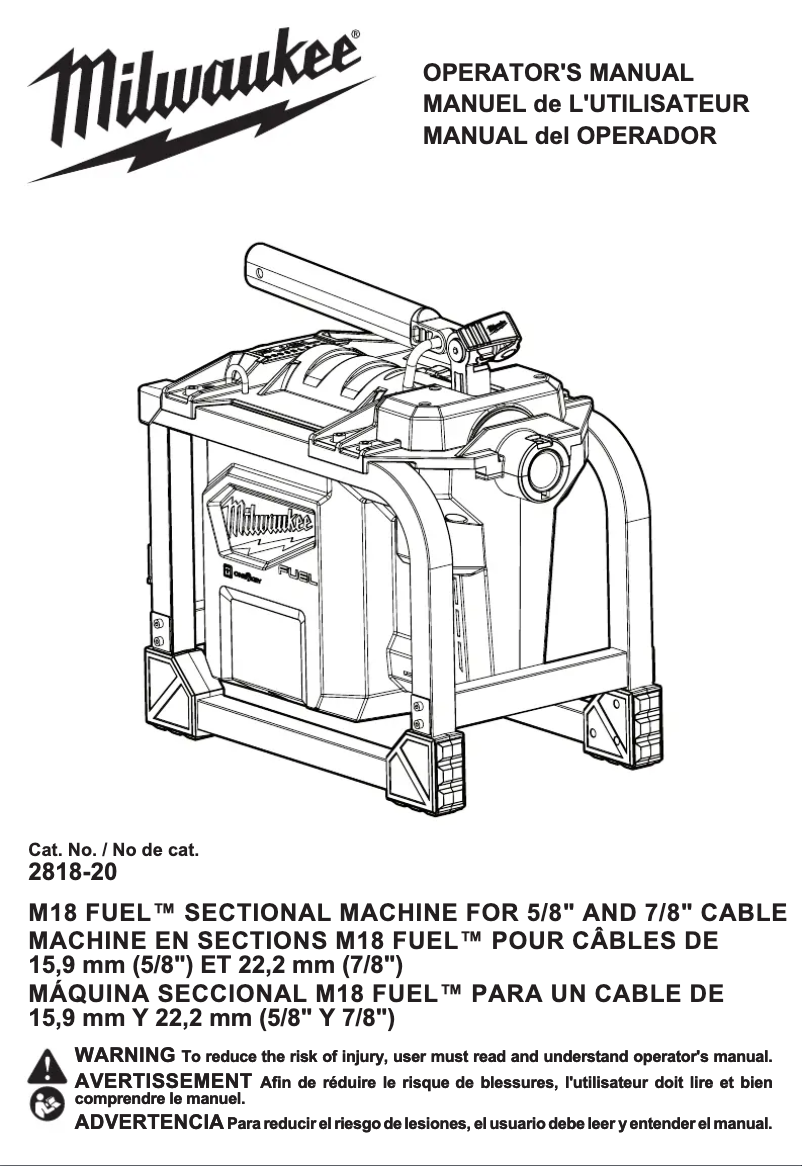 Milwaukee®

OPERATOR'S MANUAL
MANUEL de L'UTILISATEUR
MANUAL del OPERADOR

Milwaukee
FUEL

Cat. No. / No de cat.
2818-20

M18 FUEL™ SECTIONAL MACHINE FOR 5/8" AND 7/8" CABLE
MACHINE EN SECTIONS M18 FUEL™ POUR CÂBLES DE 15,9 mm (5/8") ET 22,2 mm (7/8")
MÁQUINA SECCIONAL M18 FUEL™ PARA UN CABLE DE 15,9 mm Y 22,2 mm (5/8" Y 7/8")

WARNING To reduce the risk of injury, user must read and understand operator's manual.
AVERTISSEMENT Afin de réduire le risque de blessures, l'utilisateur doit lire et bien comprendre le manuel.
ADVERTENCIA Para reducir el riesgo de lesiones, el usuario debe leer y entender el manual.