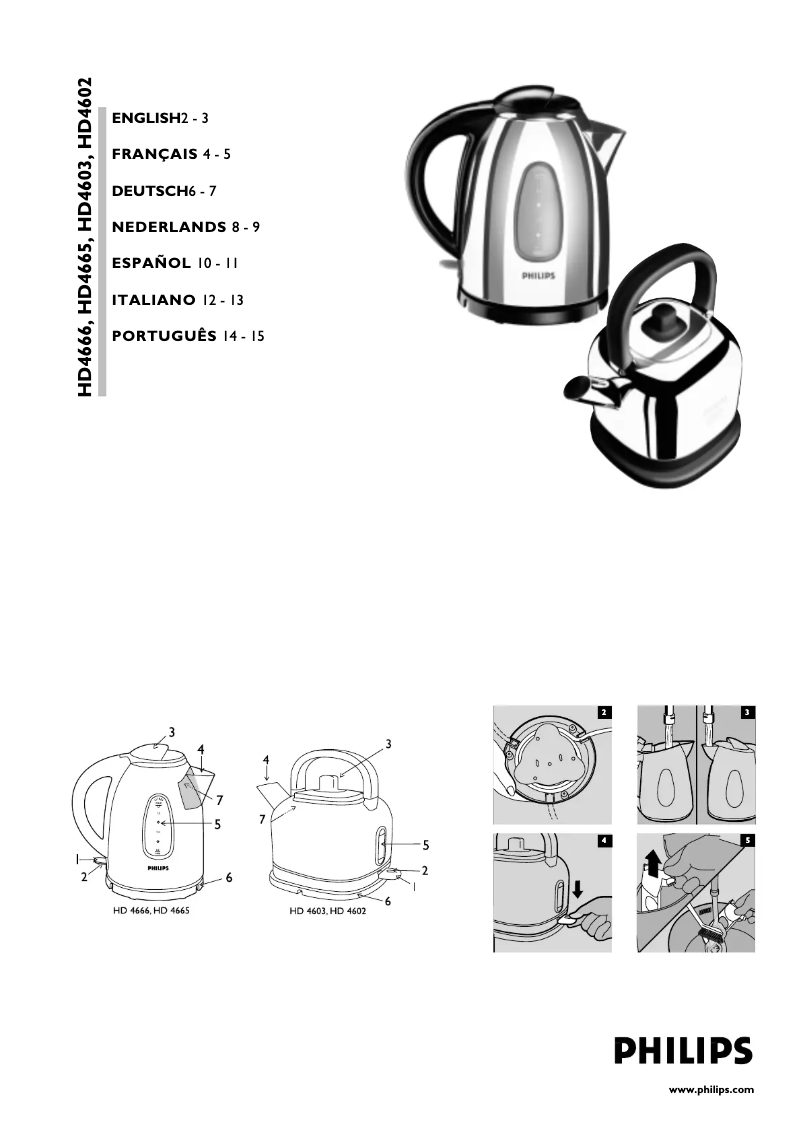 HD4666, HD4665, HD4603, HD4602

ENGLISH2 - 3

FRANÇAIS 4 - 5

DEUTSCH6 - 7

NEDERLANDS 8 - 9

ESPAÑOL 10 - 11

ITALIANO 12 - 13

PORTUGUÊS 14 - 15

PHILIPS

3
4
7
5
1
2
6
PHILIPS
HD 4666, HD 4665

4
3
7
5
2
1
6
HD 4603, HD 4602

2
3
4
5

PHILIPS

www.philips.com