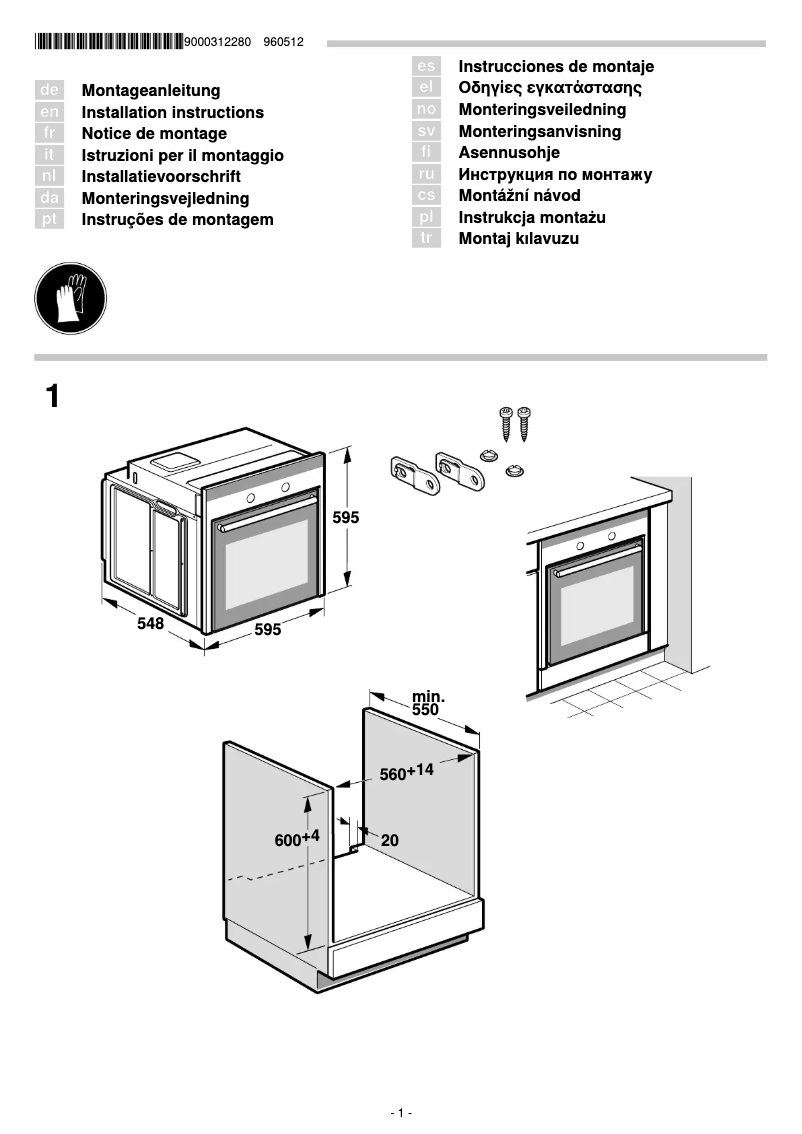 9000312280 960512

de Montageanleitung
en Installation instructions
fr Notice de montage
it Istruzioni per il montaggio
nl Installatievoorschrift
da Monteringsvejledning
pt Instruções de montagem

es Instrucciones de montaje
el Οδηγίες εγκατάστασης
no Monteringsveiledning
sv Monteringsanvisning
fi Asennusohje
ru Инструкция по монтажу
cs Montážní návod
pl Instrukcja montażu
tr Montaj kılavuzu

1

595
548
595

min. 550
$560^{+14}$
$600^{+4}$
20

- 1 -