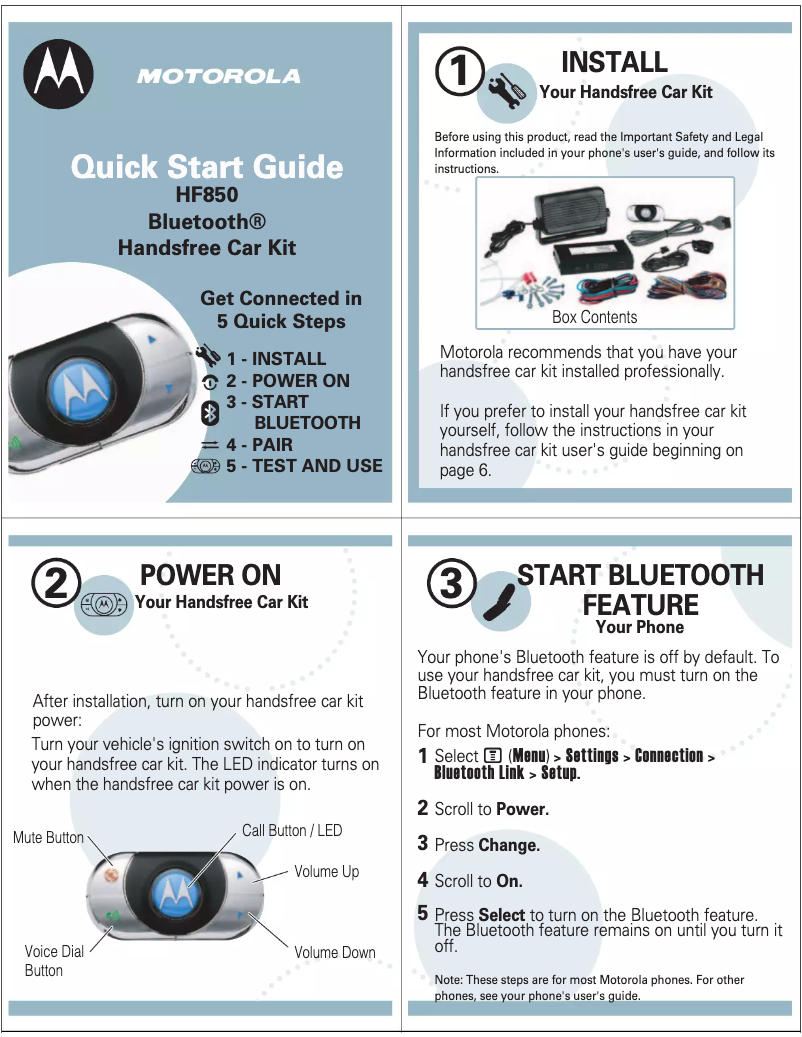 MOTOROLA

Quick Start Guide
HF850
Bluetooth®
Handsfree Car Kit

Get Connected in 5 Quick Steps
1 - INSTALL
2 - POWER ON
3 - START BLUETOOTH
4 - PAIR
5 - TEST AND USE

1 INSTALL
Your Handsfree Car Kit

Before using this product, read the Important Safety and Legal Information included in your phone's user's guide, and follow its instructions.

Box Contents

Motorola recommends that you have your handsfree car kit installed professionally.

If you prefer to install your handsfree car kit yourself, follow the instructions in your handsfree car kit user's guide beginning on page 6.

2 POWER ON
Your Handsfree Car Kit

After installation, turn on your handsfree car kit power:
Turn your vehicle's ignition switch on to turn on your handsfree car kit. The LED indicator turns on when the handsfree car kit power is on.

Mute Button
Call Button / LED
Volume Up
Voice Dial Button
Volume Down

3 START BLUETOOTH FEATURE
Your Phone

Your phone's Bluetooth feature is off by default. To use your handsfree car kit, you must turn on the Bluetooth feature in your phone.

For most Motorola phones:
1 Select (Menu) > Settings > Connection > Bluetooth Link > Setup.

2 Scroll to Power.

3 Press Change.

4 Scroll to On.

5 Press Select to turn on the Bluetooth feature. The Bluetooth feature remains on until you turn it off.

Note: These steps are for most Motorola phones. For other phones, see your phone's user's guide.